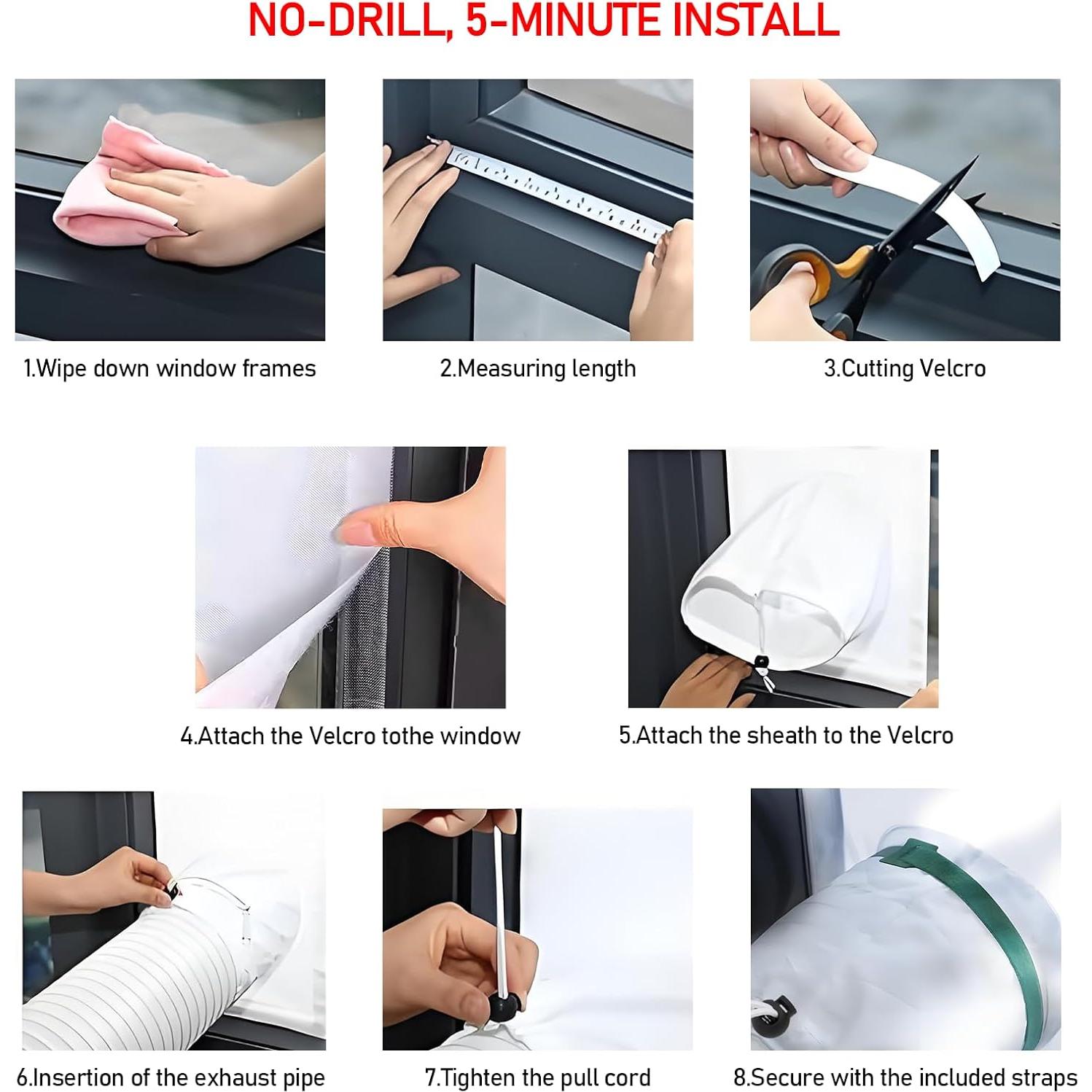 NO-DRILL, 5-MINUTE INSTALL

1.Wipe down window frames

2.Measuring length

3.Cutting Velcro

4.Attach the Velcro tothe window

5.Attach the sheath to the Velcro

6.Insertion of the exhaust pipe

7.Tighten the pull cord

8.Secure with the included straps