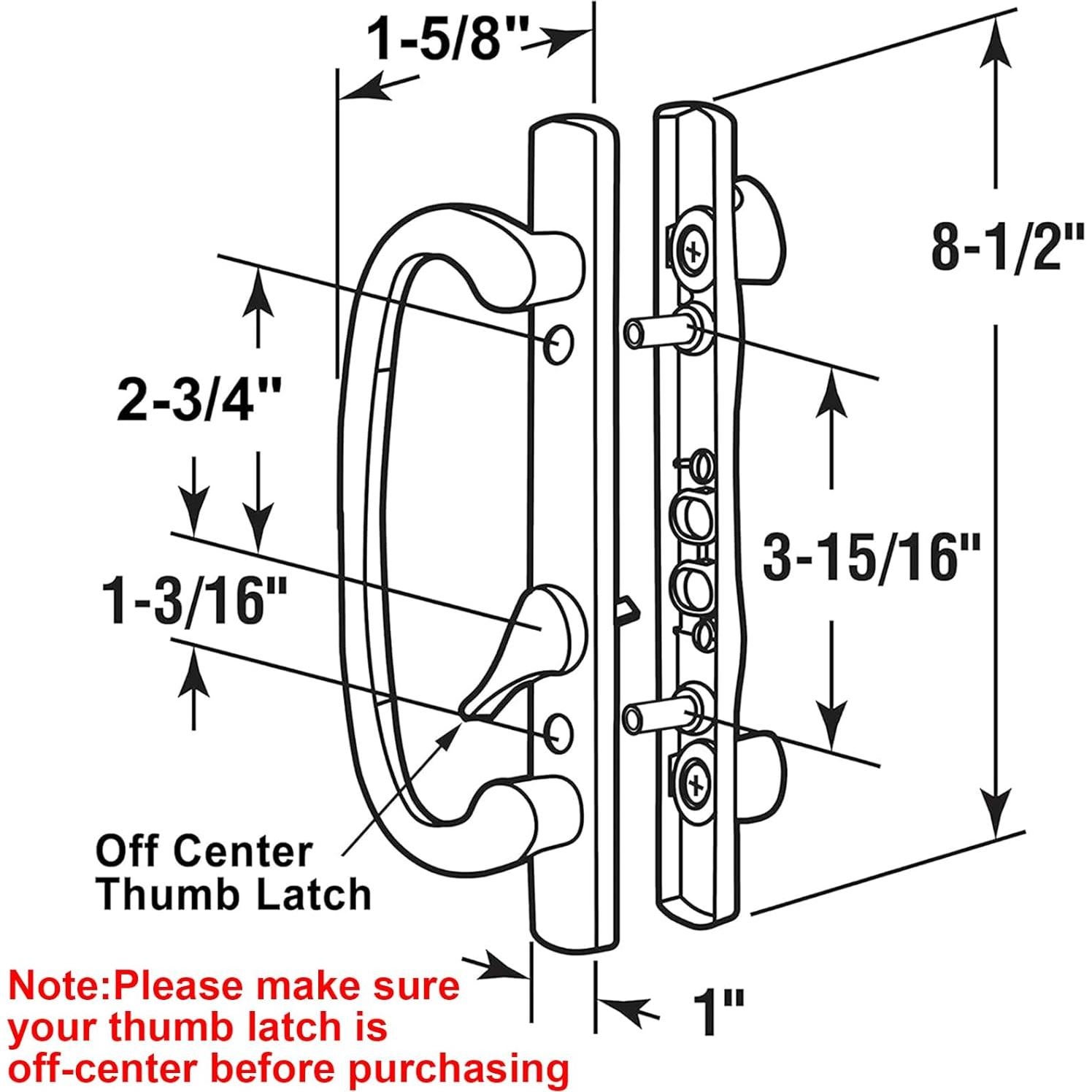 1-5/8"

8-1/2"

2-3/4"

3-15/16"

1-3/16"

Off Center Thumb Latch

1"

Note:Please make sure your thumb latch is off-center before purchasing