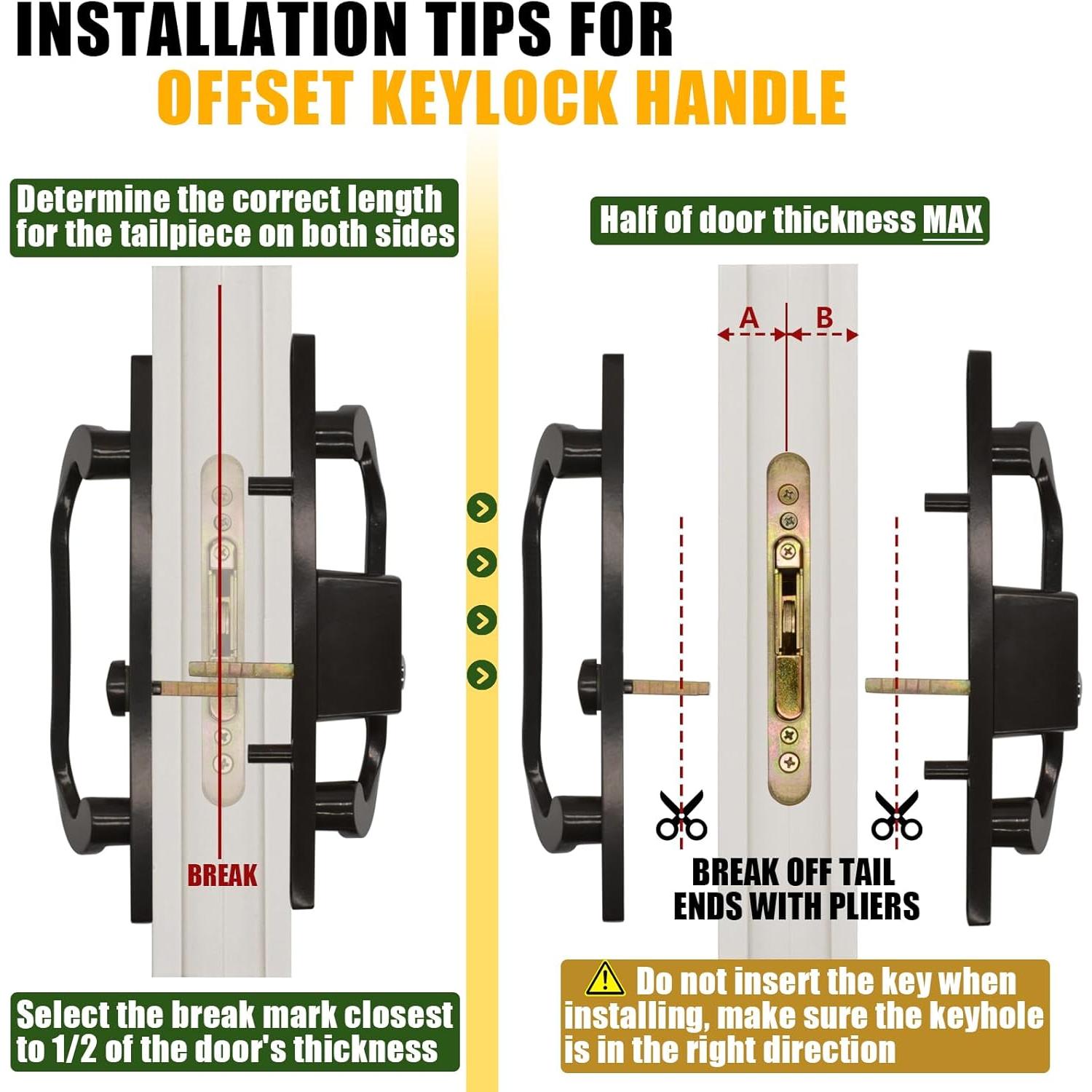 INSTALLATION TIPS FOR
OFFSET KEYLOCK HANDLE

Determine the correct length for the tailpiece on both sides

BREAK

Select the break mark closest to 1/2 of the door's thickness

Half of door thickness MAX

A

B

BREAK OFF TAIL ENDS WITH PLIERS

Do not insert the key when installing, make sure the keyhole is in the right direction