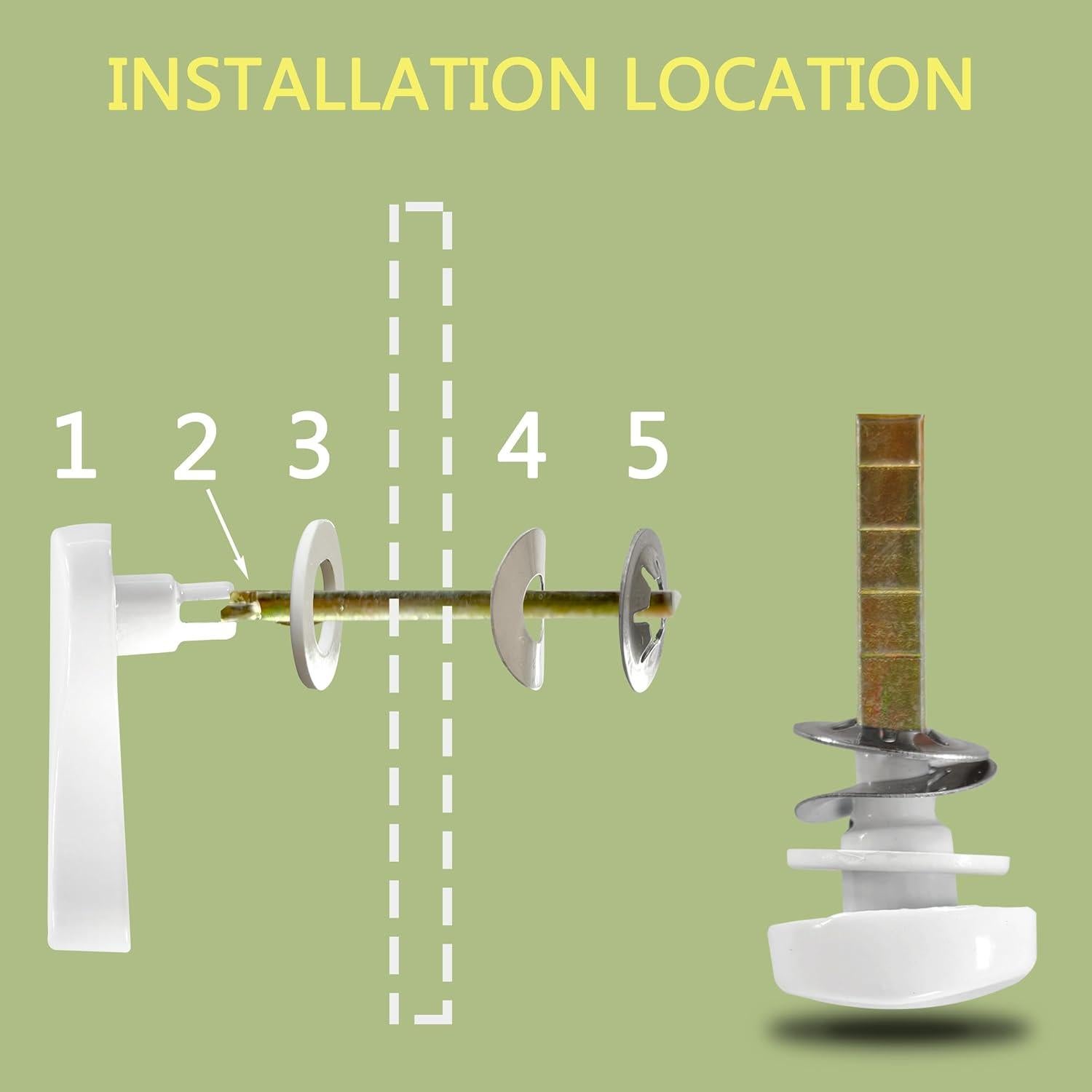 INSTALLATION LOCATION

1 2 3 4 5