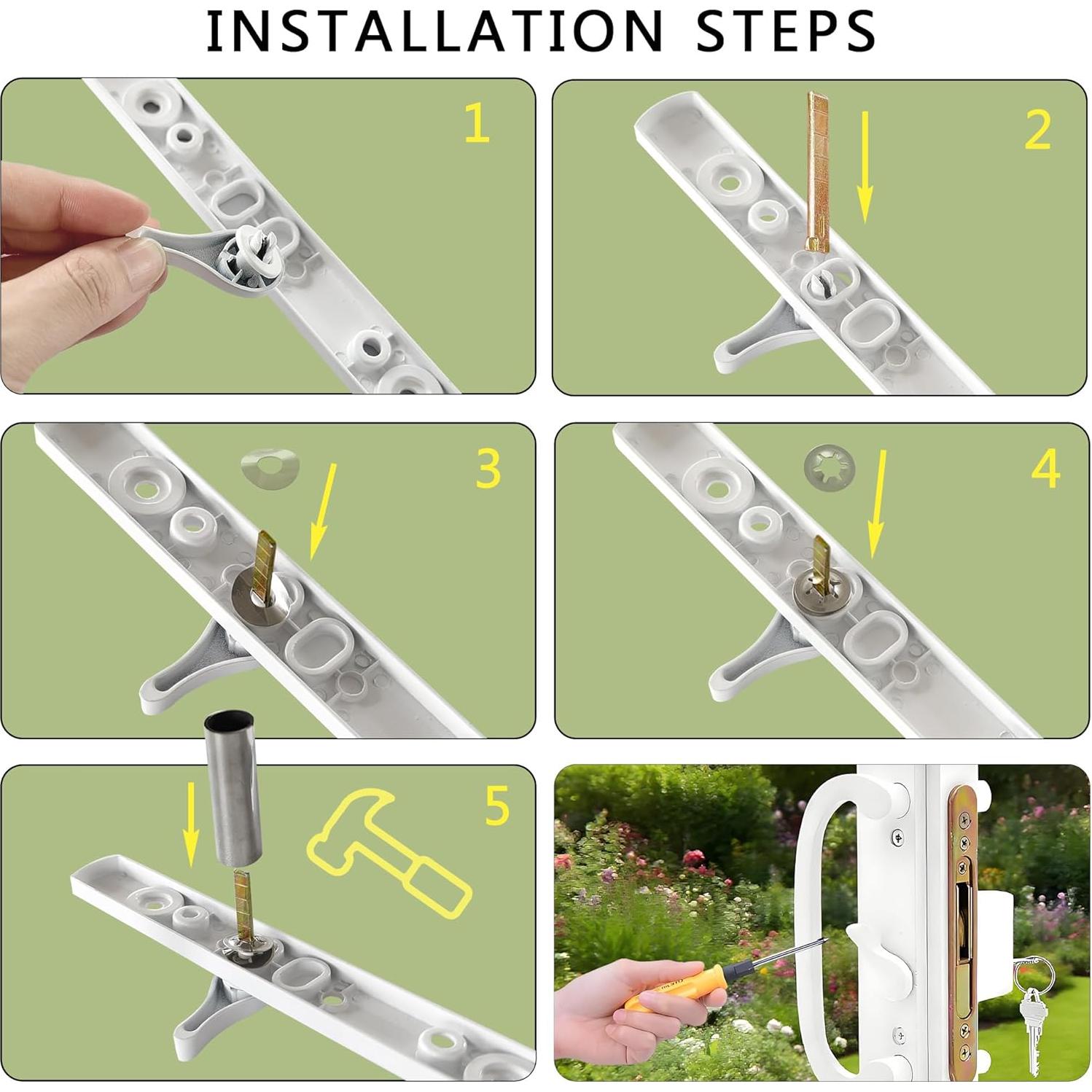 INSTALLATION STEPS

1

2

3

4

5