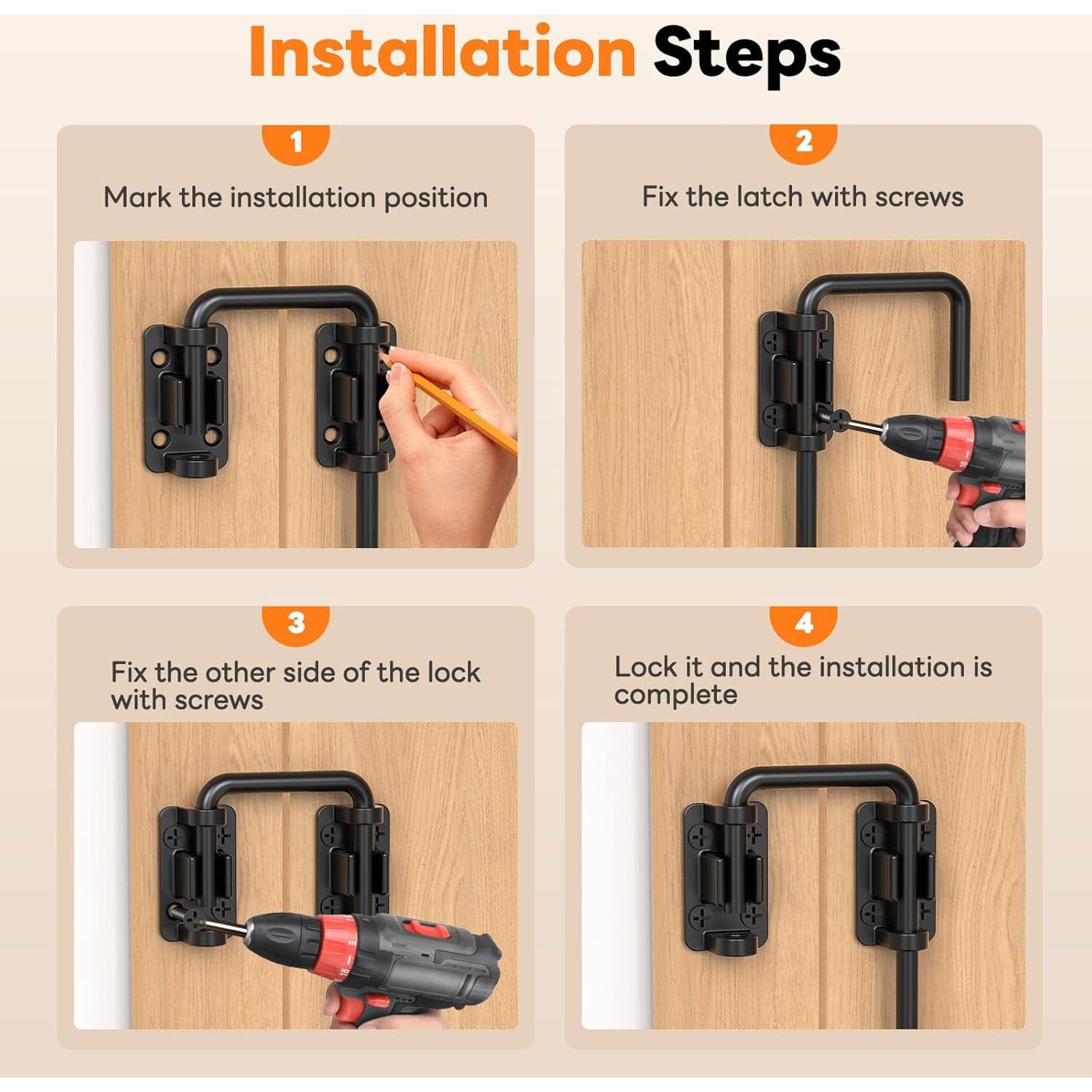 Installation Steps

1
Mark the installation position

2
Fix the latch with screws

3
Fix the other side of the lock with screws

4
Lock it and the installation is complete