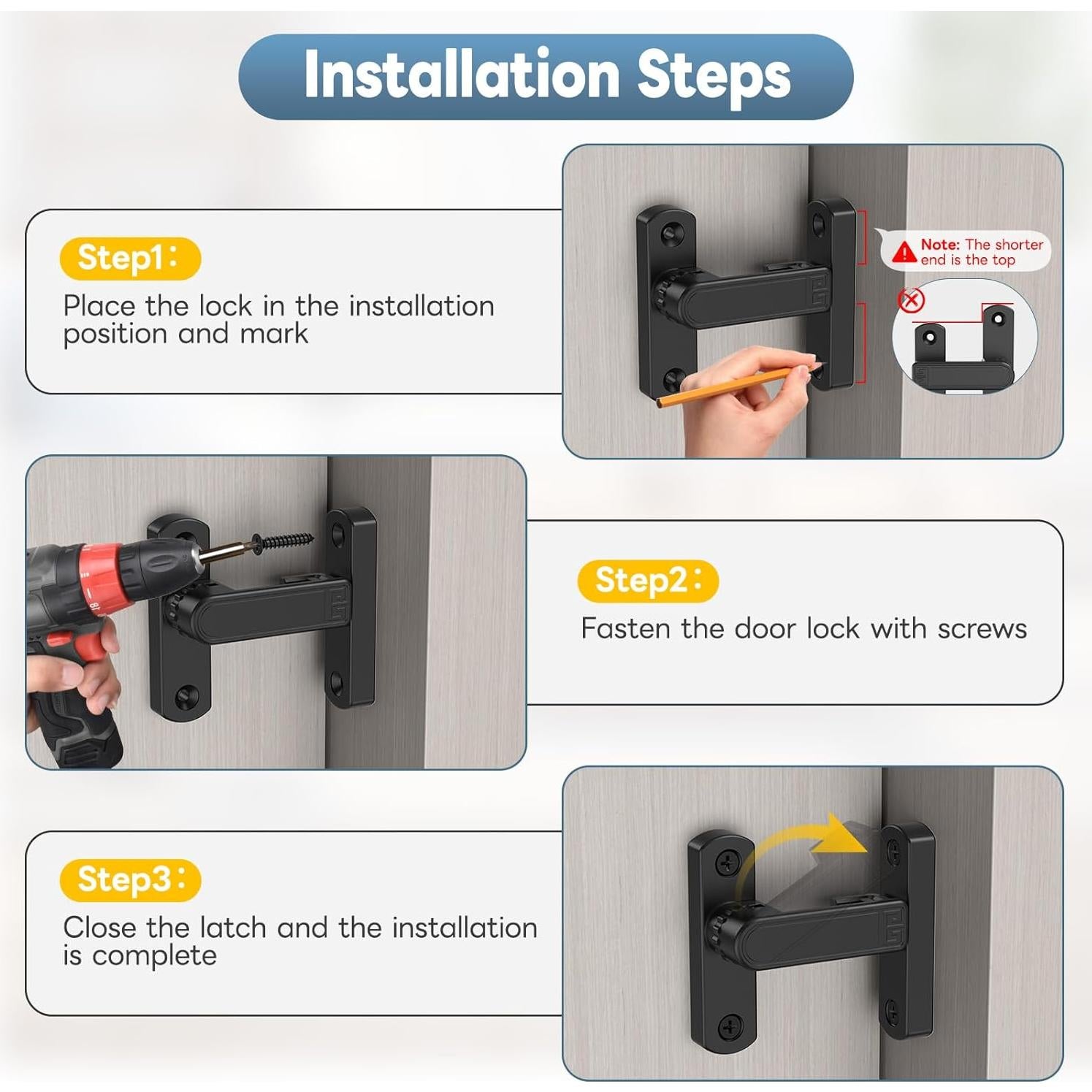 Installation Steps

Step1:

Place the lock in the installation position and mark

Note: The shorter end is the top

Step2:

Fasten the door lock with screws

Step3:

Close the latch and the installation is complete