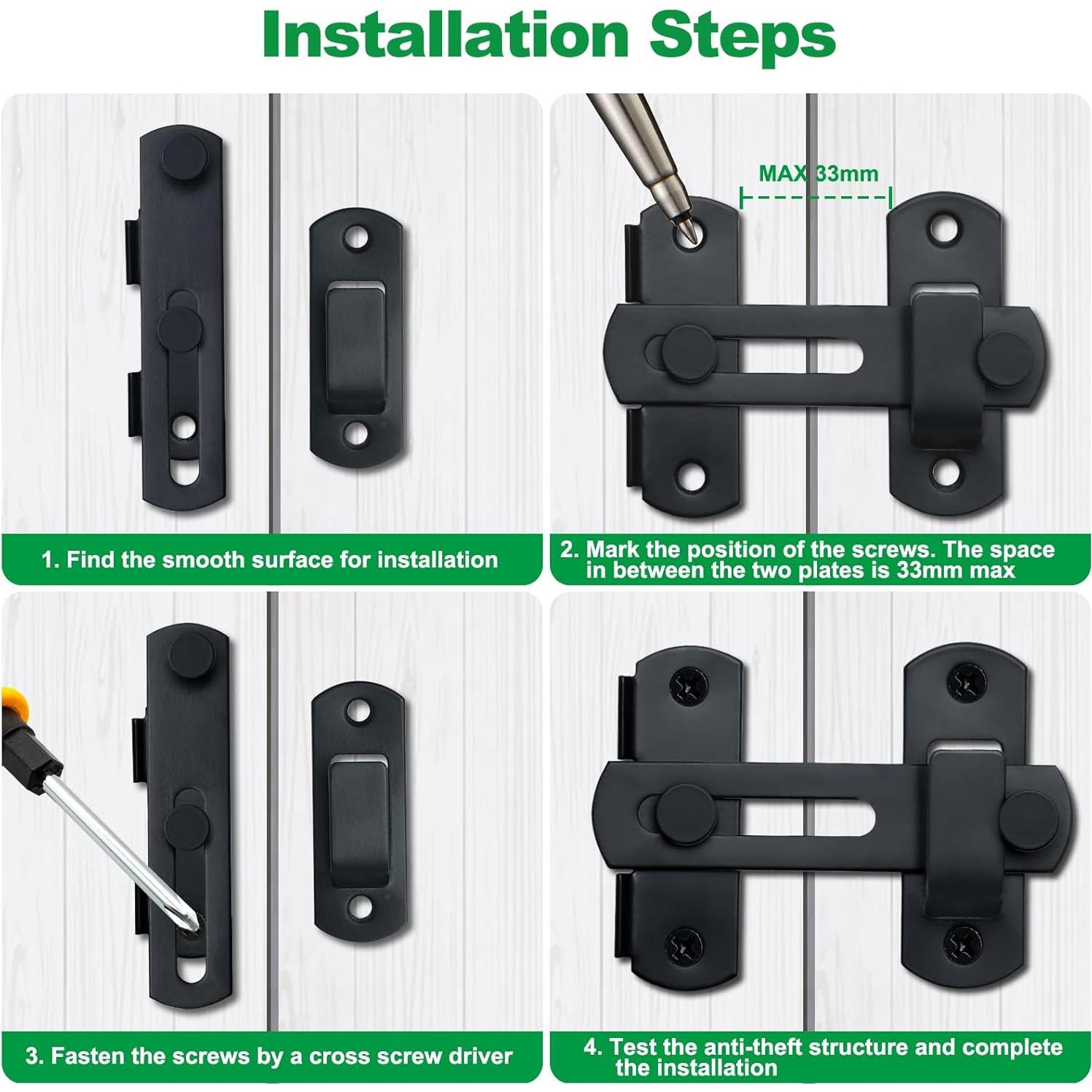 Installation Steps

1. Find the smooth surface for installation

MAX 33mm

2. Mark the position of the screws. The space in between the two plates is 33mm max

3. Fasten the screws by a cross screw driver

4. Test the anti-theft structure and complete the installation