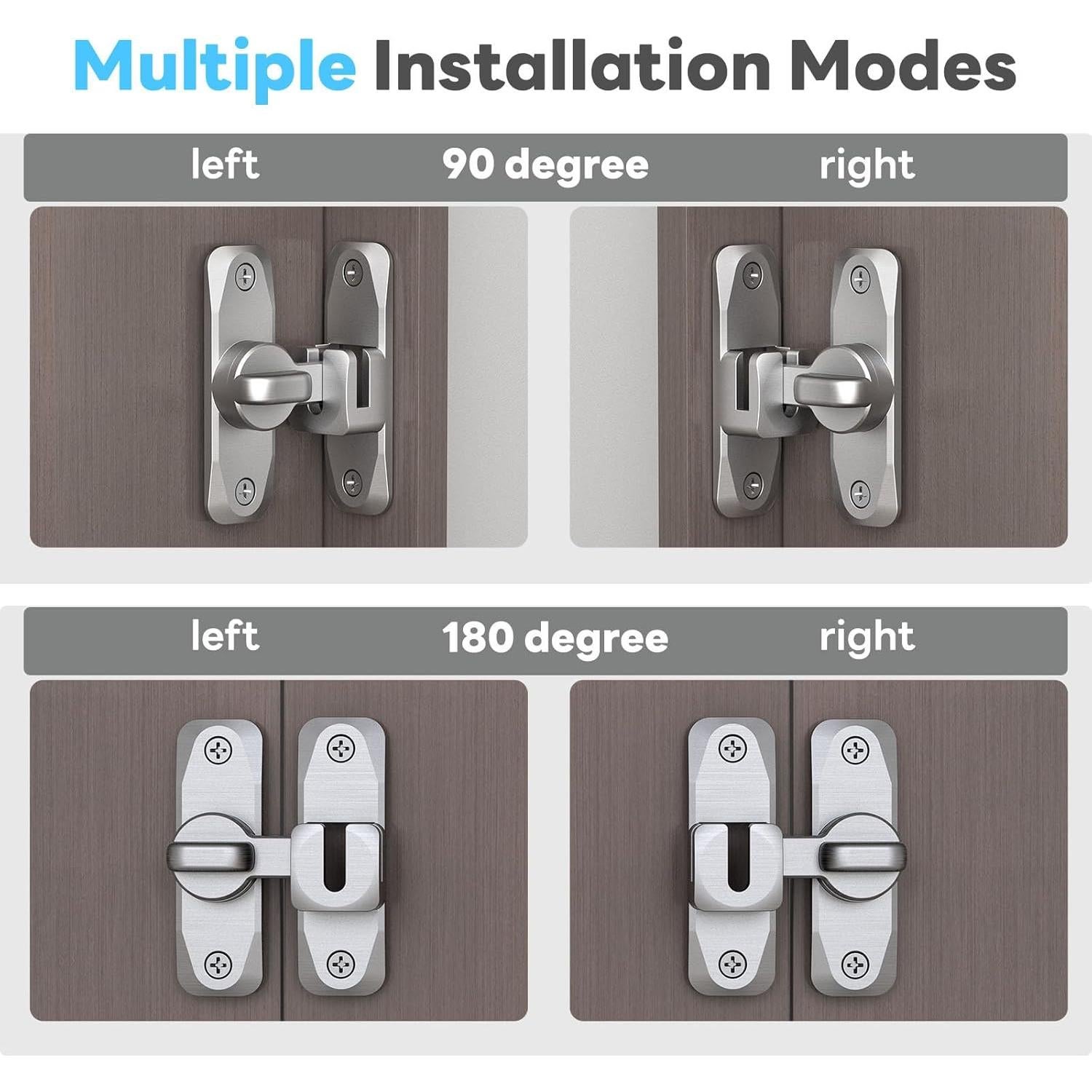 Multiple Installation Modes

left 90 degree right

left 180 degree right