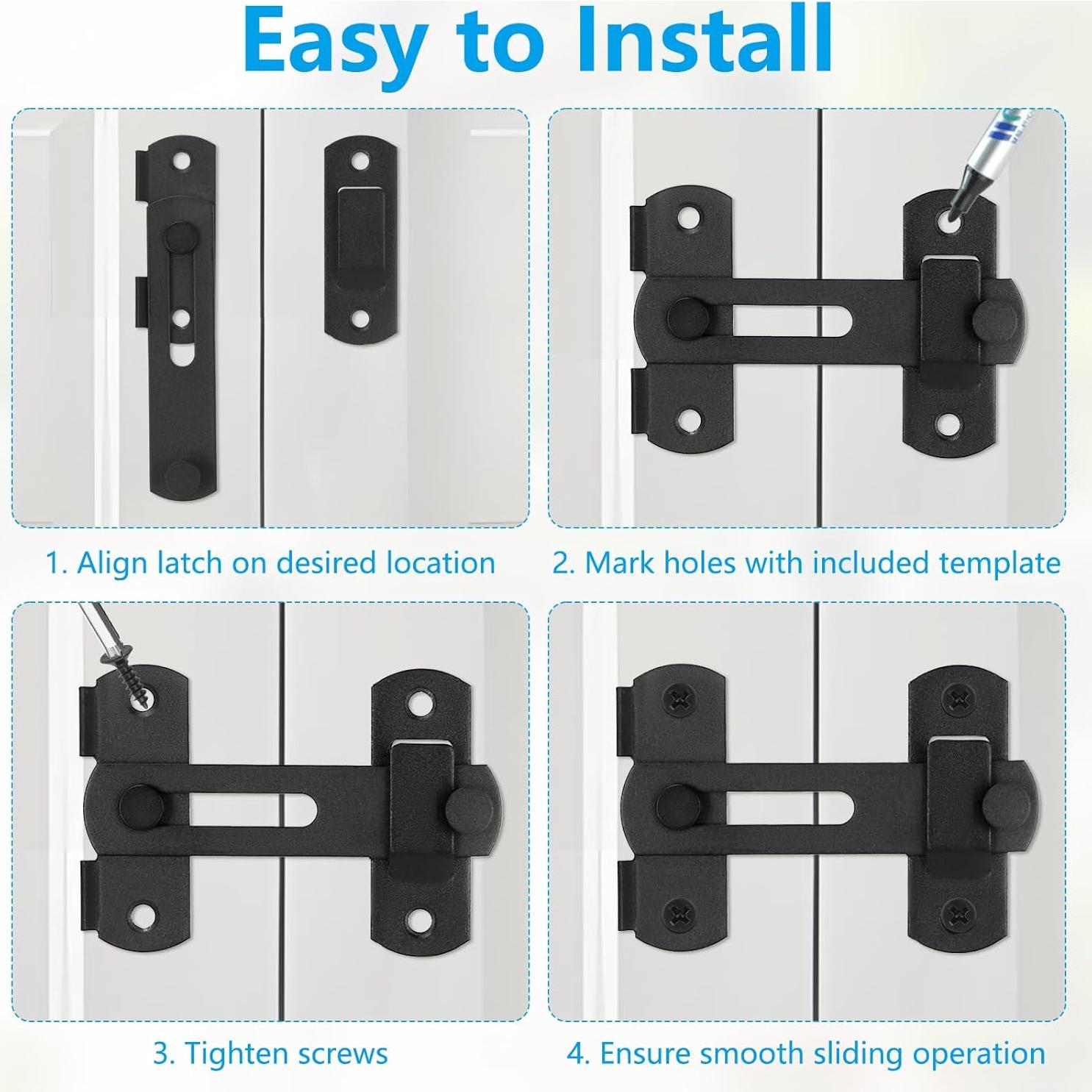 Easy to Install

1. Align latch on desired location

2. Mark holes with included template

3. Tighten screws

4. Ensure smooth sliding operation