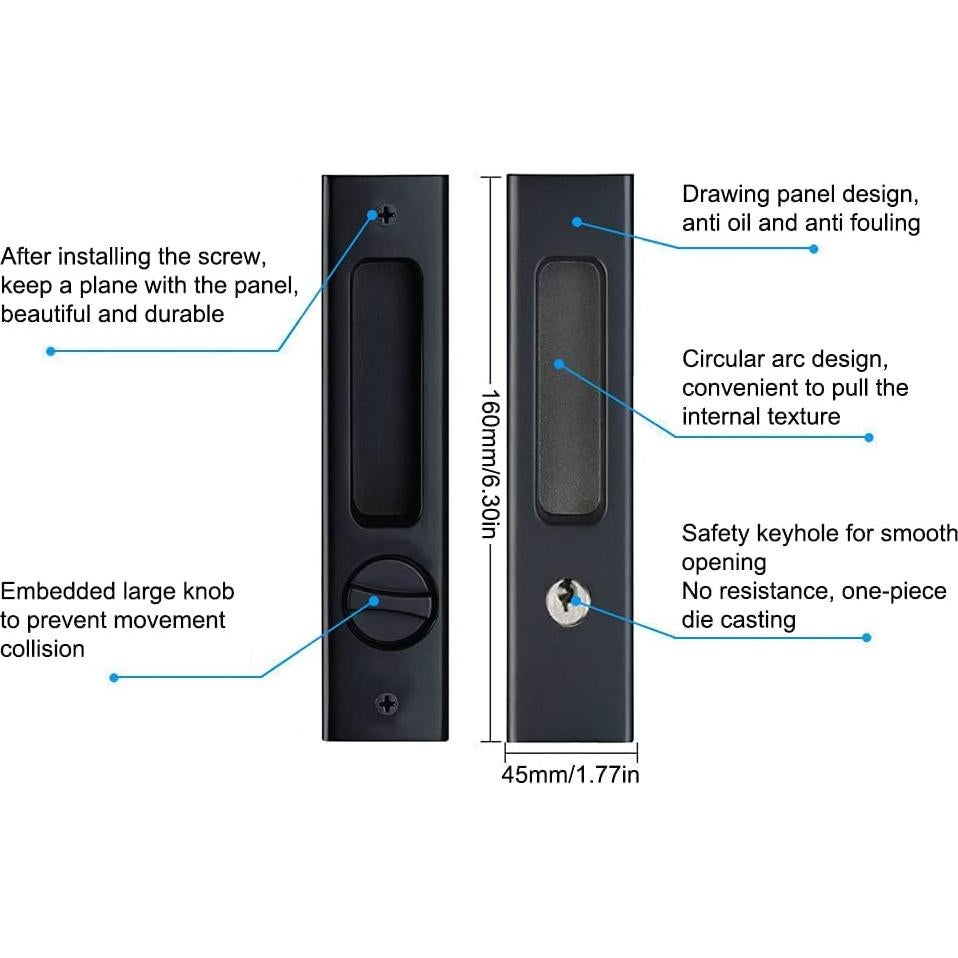 After installing the screw, keep a plane with the panel, beautiful and durable

Embedded large knob to prevent movement collision

160mm/6.30in

45mm/1.77in

Drawing panel design, anti oil and anti fouling

Circular arc design, convenient to pull the internal texture

Safety keyhole for smooth opening
No resistance, one-piece die casting