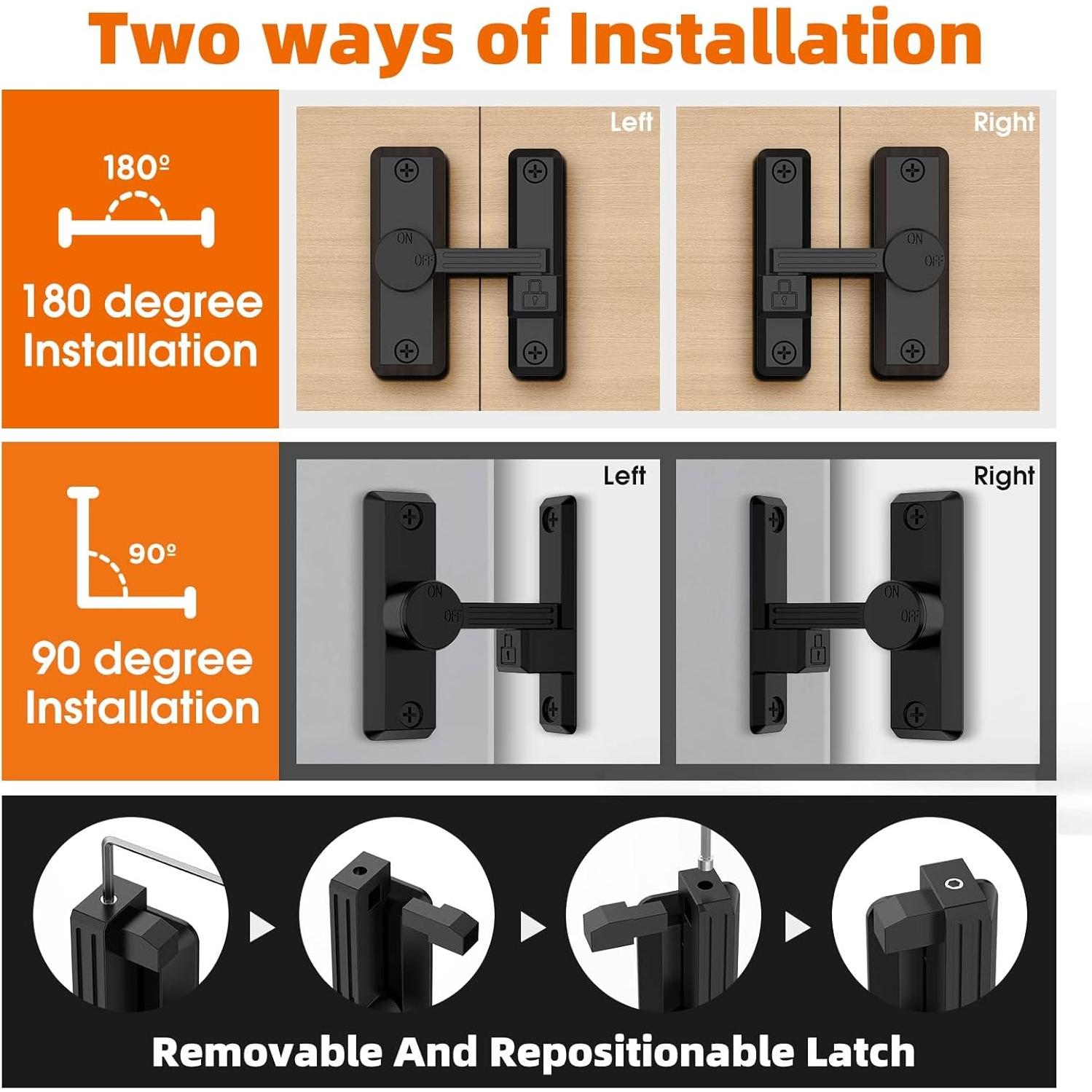 Two ways of Installation

180º

180 degree Installation

Left

ON

OFF

Right

ON

OFF

90º

90 degree Installation

Left

ON

OFF

Right

ON

OFF

Removable And Repositionable Latch