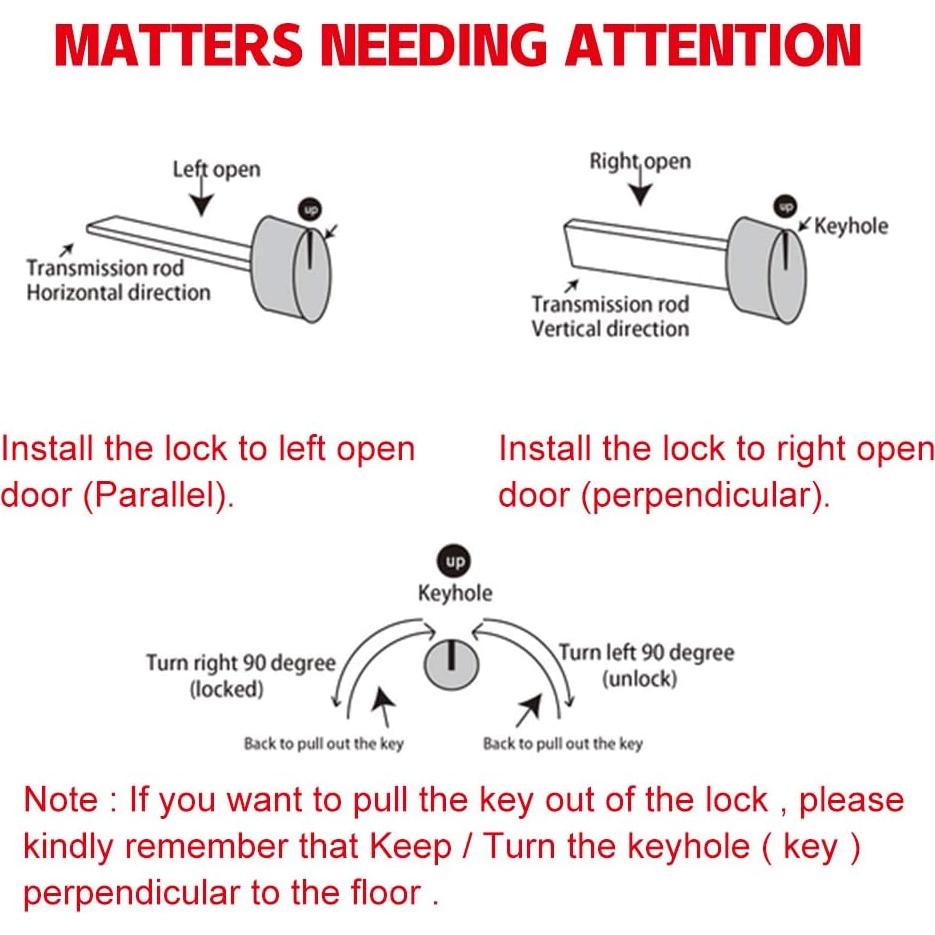 MATTERS NEEDING ATTENTION

Left open

up

Transmission rod
Horizontal direction

Right open

up

Keyhole

Transmission rod
Vertical direction

Install the lock to left open door (Parallel).

Install the lock to right open door (perpendicular).

up

Keyhole

Turn right 90 degree
(locked)

Turn left 90 degree
(unlock)

Back to pull out the key

Back to pull out the key

Note : If you want to pull the key out of the lock , please kindly remember that Keep / Turn the keyhole ( key ) perpendicular to the floor .