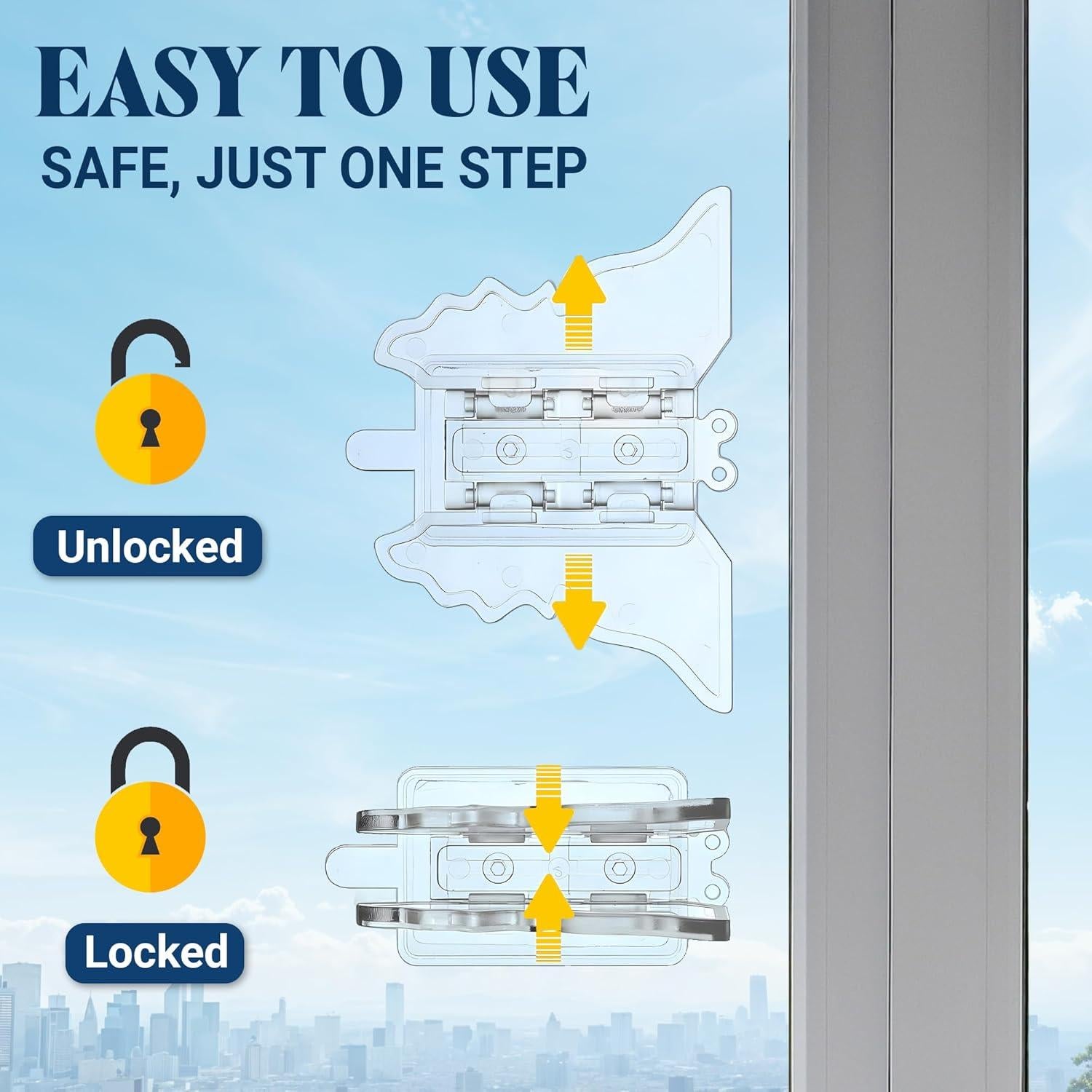 EASY TO USE
SAFE, JUST ONE STEP

Unlocked

Locked