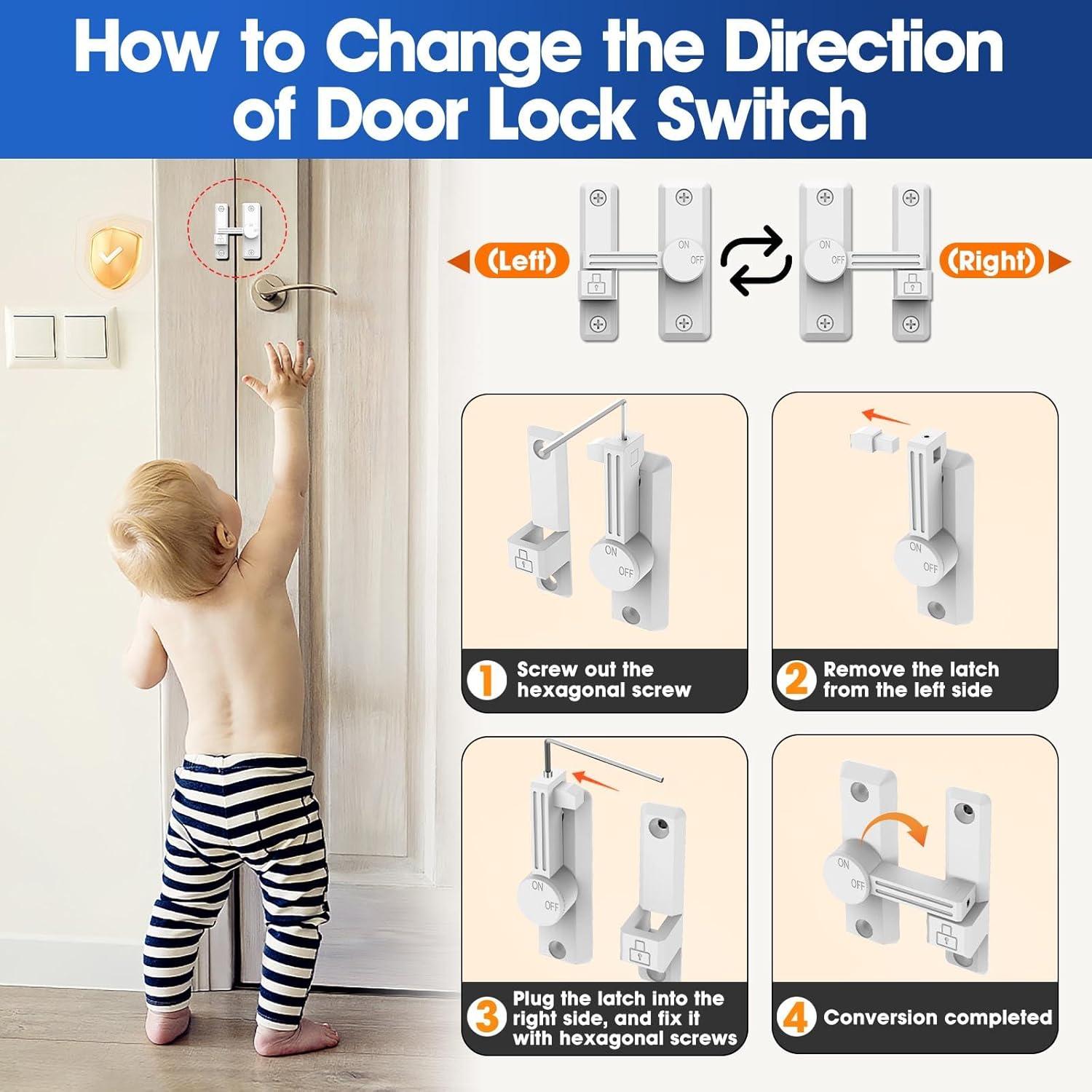 How to Change the Direction of Door Lock Switch

(Left)

ON
OFF

ON
OFF

(Right)

ON
OFF

1 Screw out the hexagonal screw

ON
OFF

2 Remove the latch from the left side

ON
OFF

3 Plug the latch into the right side, and fix it with hexagonal screws

ON
OFF

4 Conversion completed