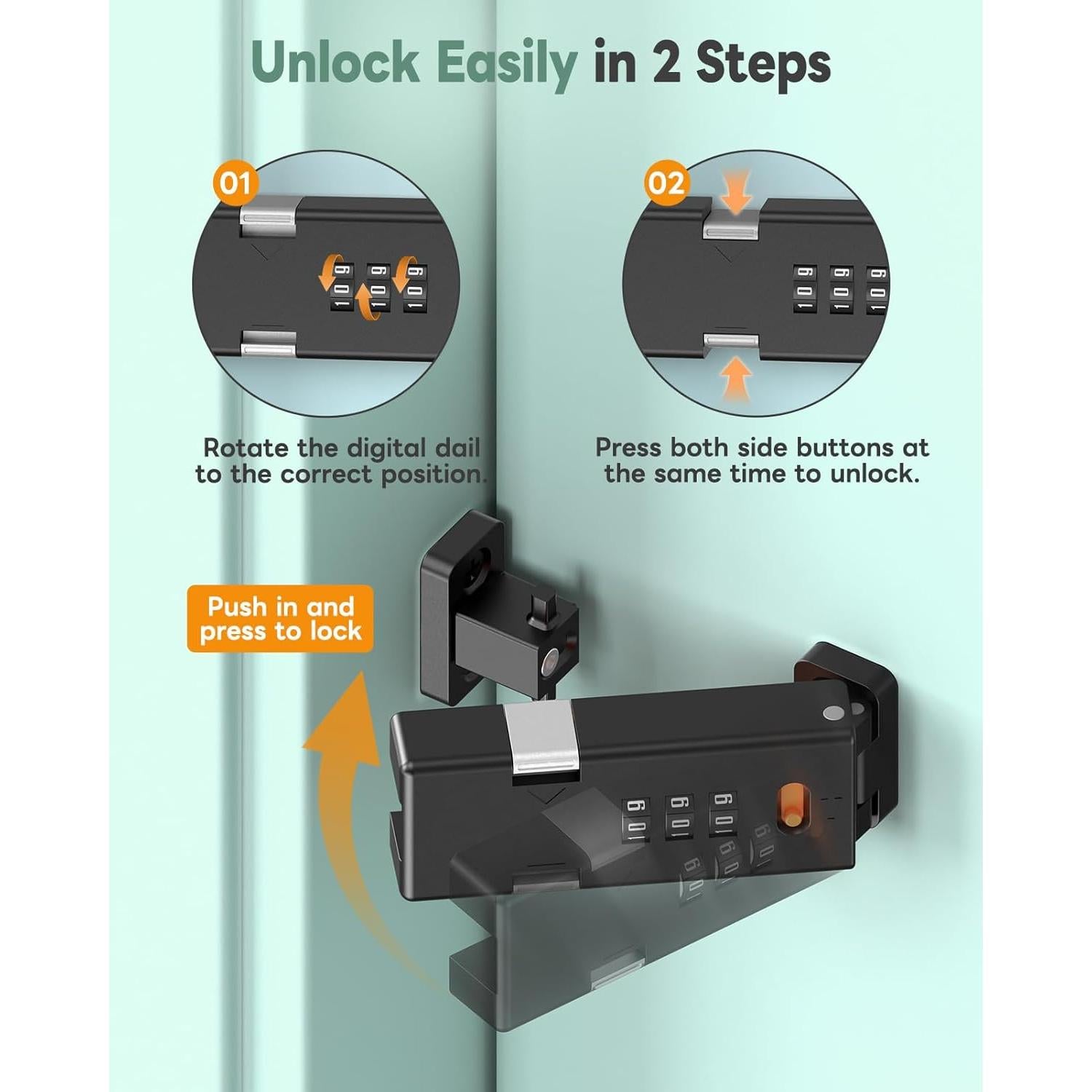 Unlock Easily in 2 Steps

01

Rotate the digital dail to the correct position.

02

Press both side buttons at the same time to unlock.

Push in and press to lock