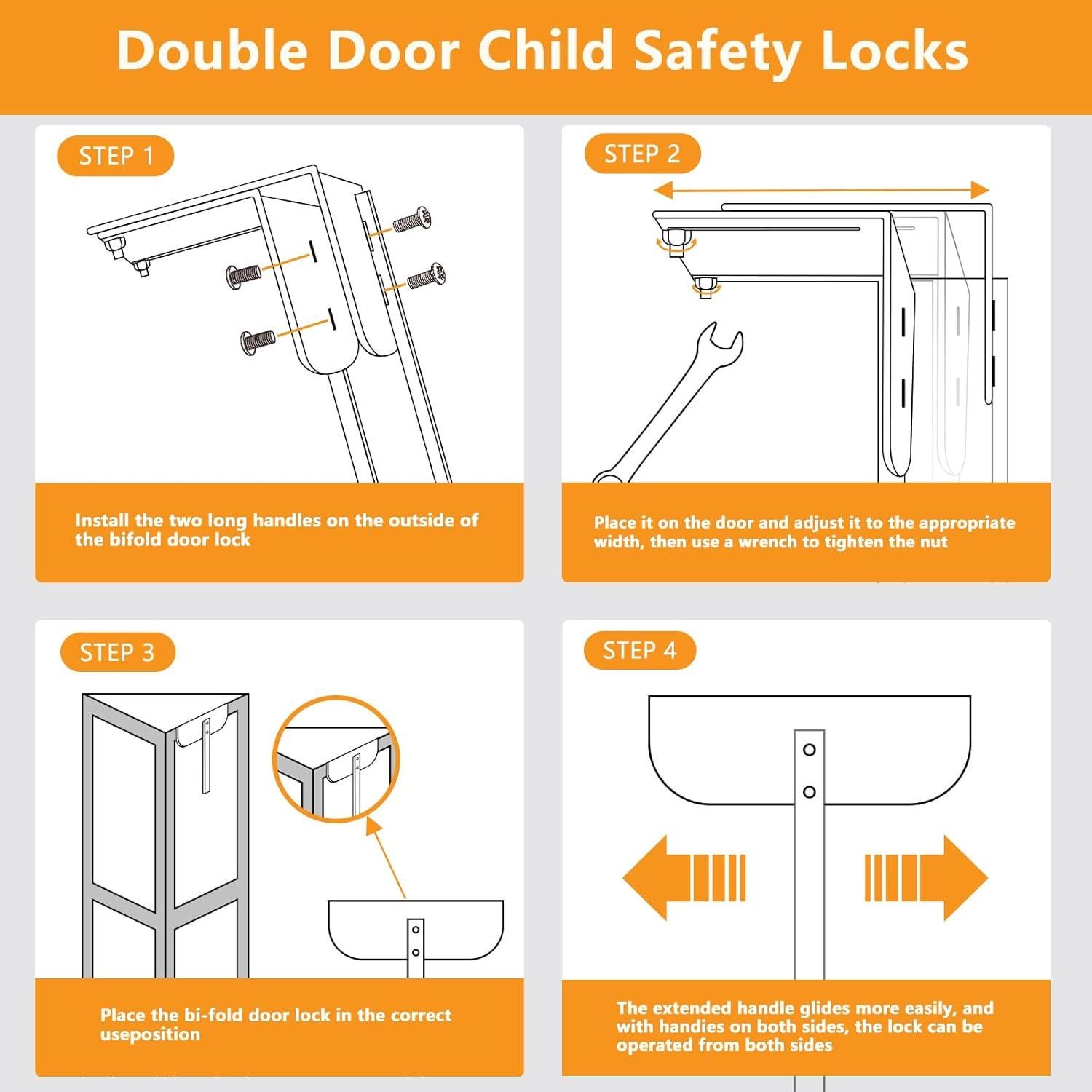 Double Door Child Safety Locks

STEP 1

Install the two long handles on the outside of the bifold door lock

STEP 2

Place it on the door and adjust it to the appropriate width, then use a wrench to tighten the nut

STEP 3

Place the bi-fold door lock in the correct useposition

STEP 4

The extended handle glides more easily, and with handies on both sides, the lock can be operated from both sides