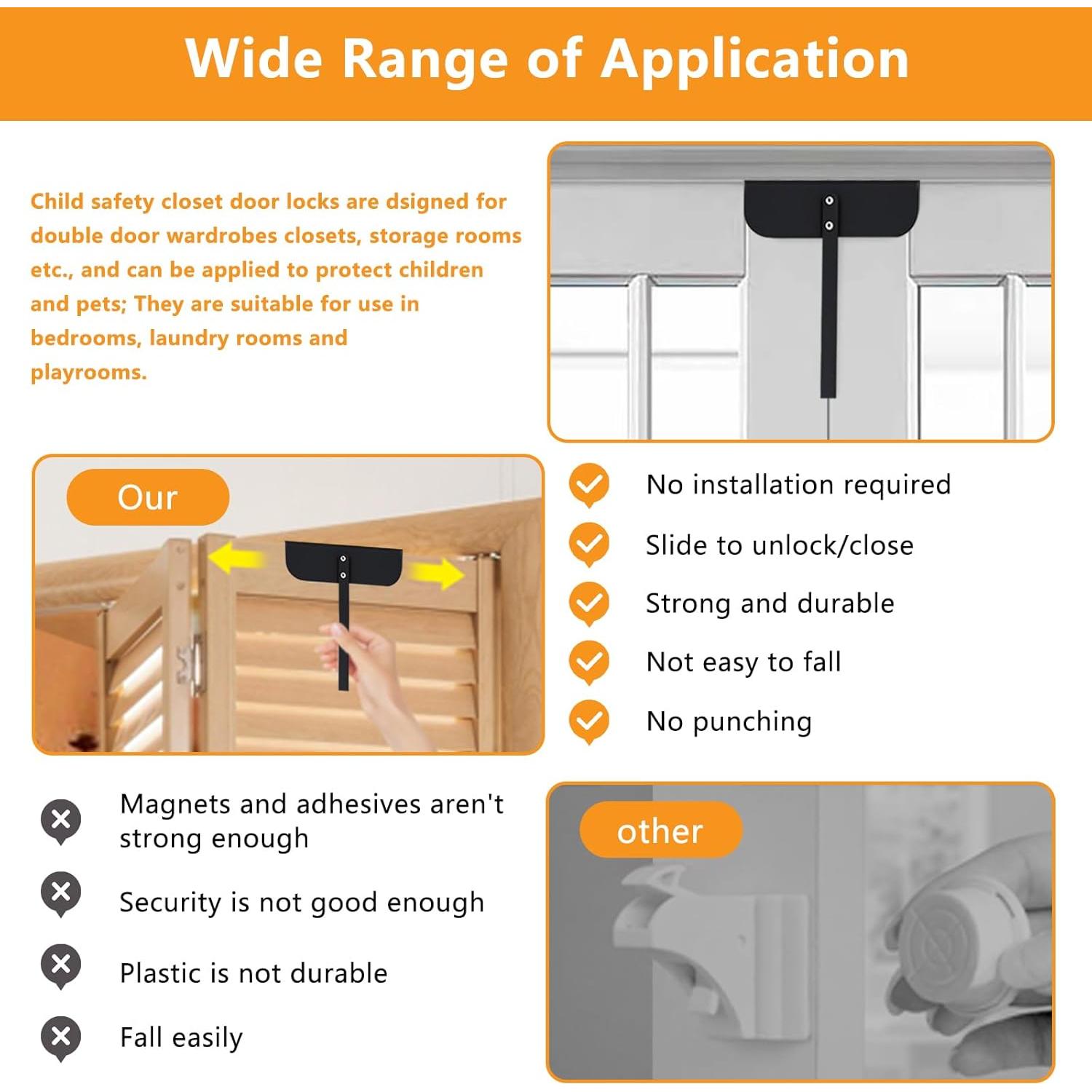 Wide Range of Application

Child safety closet door locks are dsigned for double door wardrobes closets, storage rooms etc., and can be applied to protect children and pets; They are suitable for use in bedrooms, laundry rooms and playrooms.

Our

No installation required

Slide to unlock/close

Strong and durable

Not easy to fall

No punching

Magnets and adhesives aren't strong enough

Security is not good enough

Plastic is not durable

Fall easily

other