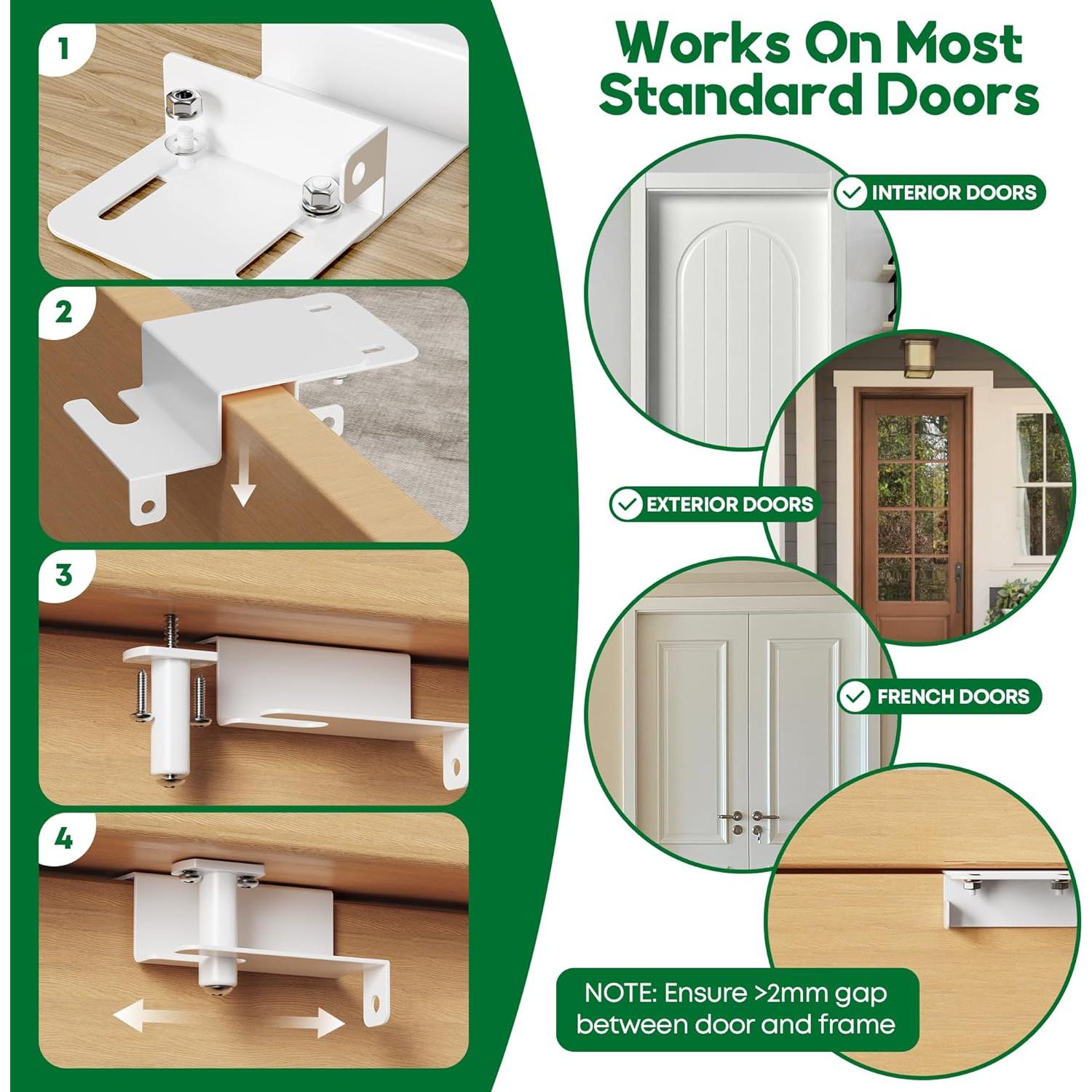 1

2

3

4

Works On Most Standard Doors

INTERIOR DOORS

EXTERIOR DOORS

FRENCH DOORS

NOTE: Ensure >2mm gap between door and frame