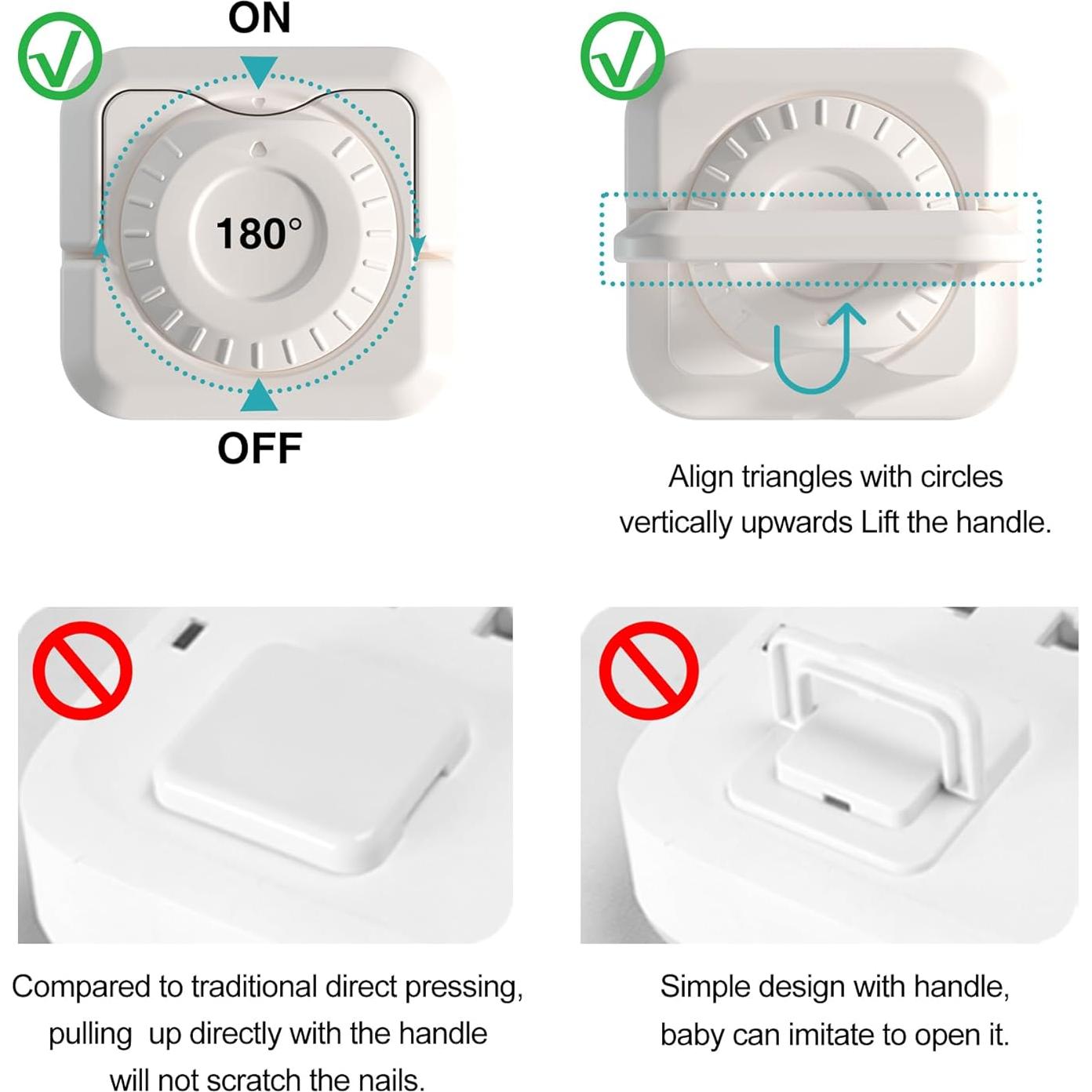 ON

180°

OFF

Align triangles with circles vertically upwards Lift the handle.

Compared to traditional direct pressing, pulling up directly with the handle will not scratch the nails.

Simple design with handle, baby can imitate to open it.