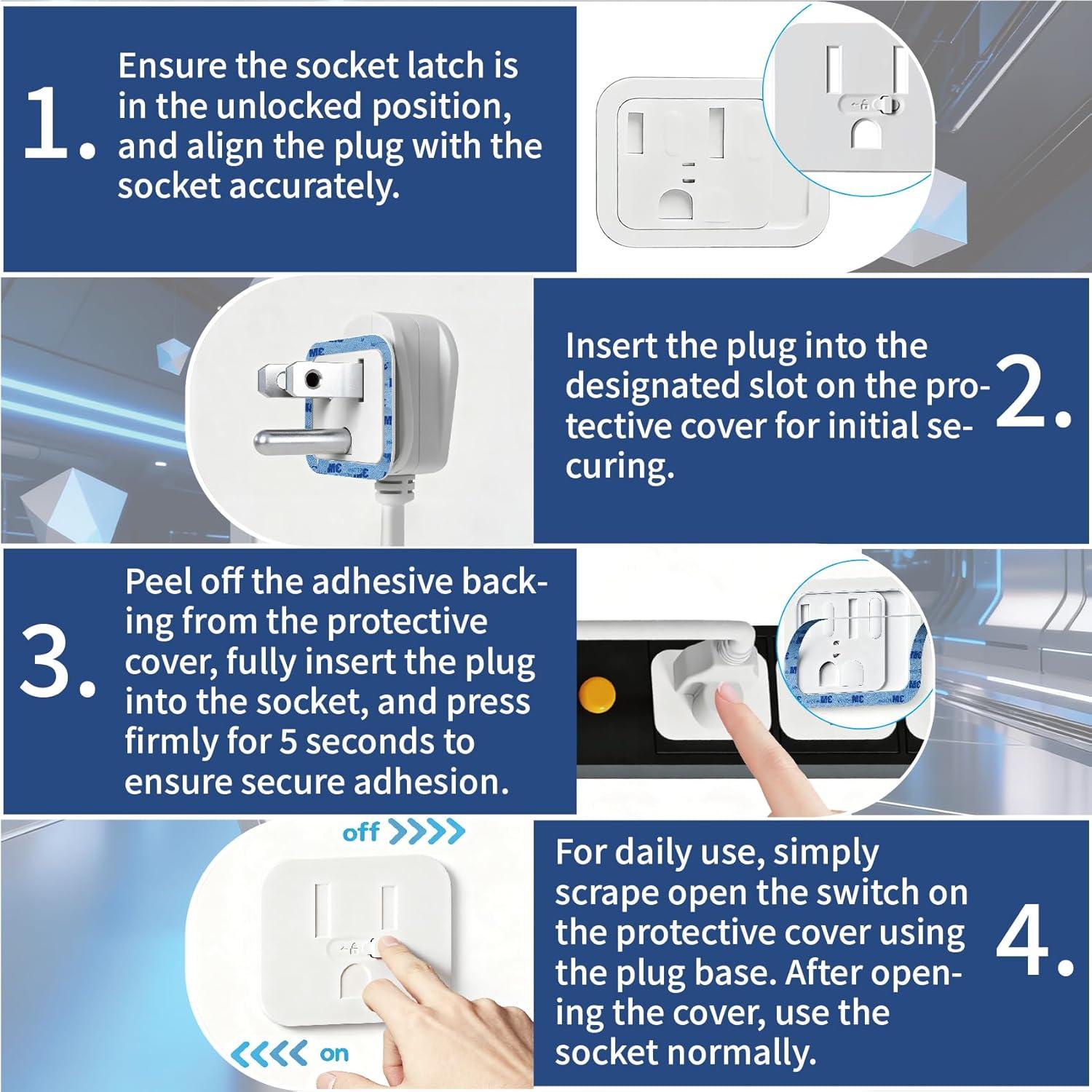 1. Ensure the socket latch is in the unlocked position, and align the plug with the socket accurately.

Insert the plug into the designated slot on the protective cover for initial securing. 2.

3. Peel off the adhesive backing from the protective cover, fully insert the plug into the socket, and press firmly for 5 seconds to ensure secure adhesion.

off >>>>

<<<< on

For daily use, simply scrape open the switch on the protective cover using the plug base. After opening the cover, use the socket normally. 4.