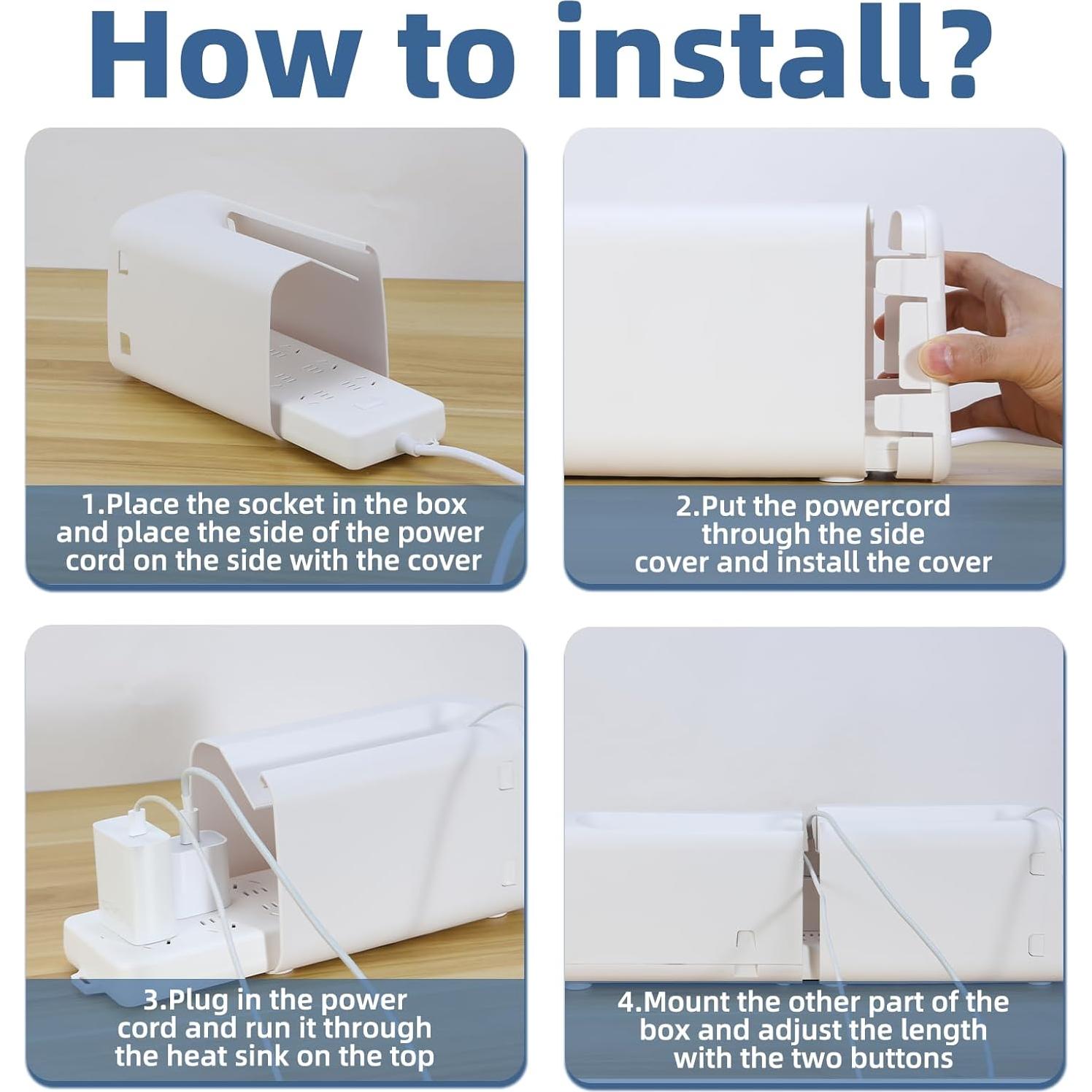 How to install?

1.Place the socket in the box and place the side of the power cord on the side with the cover

2.Put the powercord through the side cover and install the cover

3.Plug in the power cord and run it through the heat sink on the top

4.Mount the other part of the box and adjust the length with the two buttons