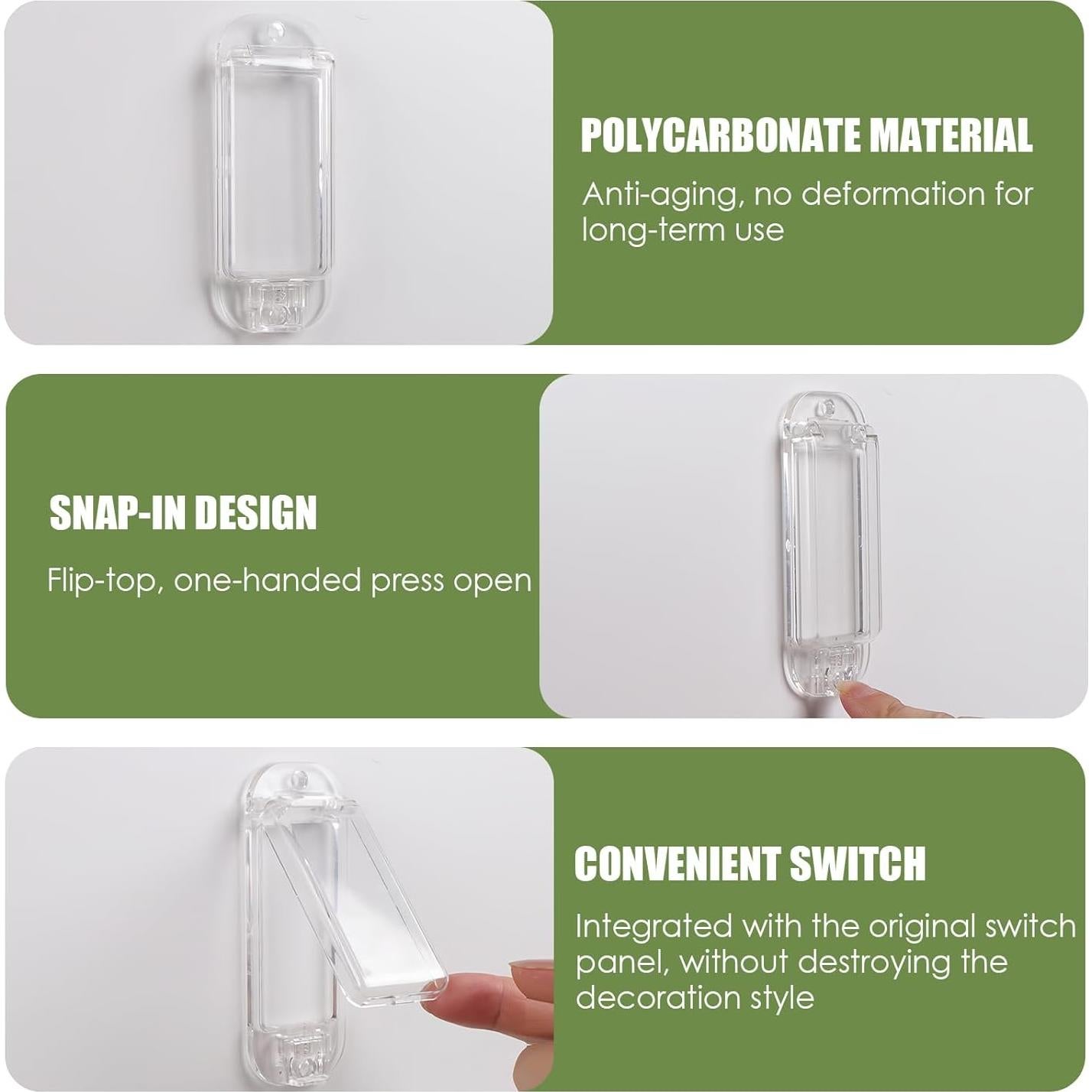 POLYCARBONATE MATERIAL

Anti-aging, no deformation for long-term use

SNAP-IN DESIGN

Flip-top, one-handed press open

CONVENIENT SWITCH

Integrated with the original switch panel, without destroying the decoration style