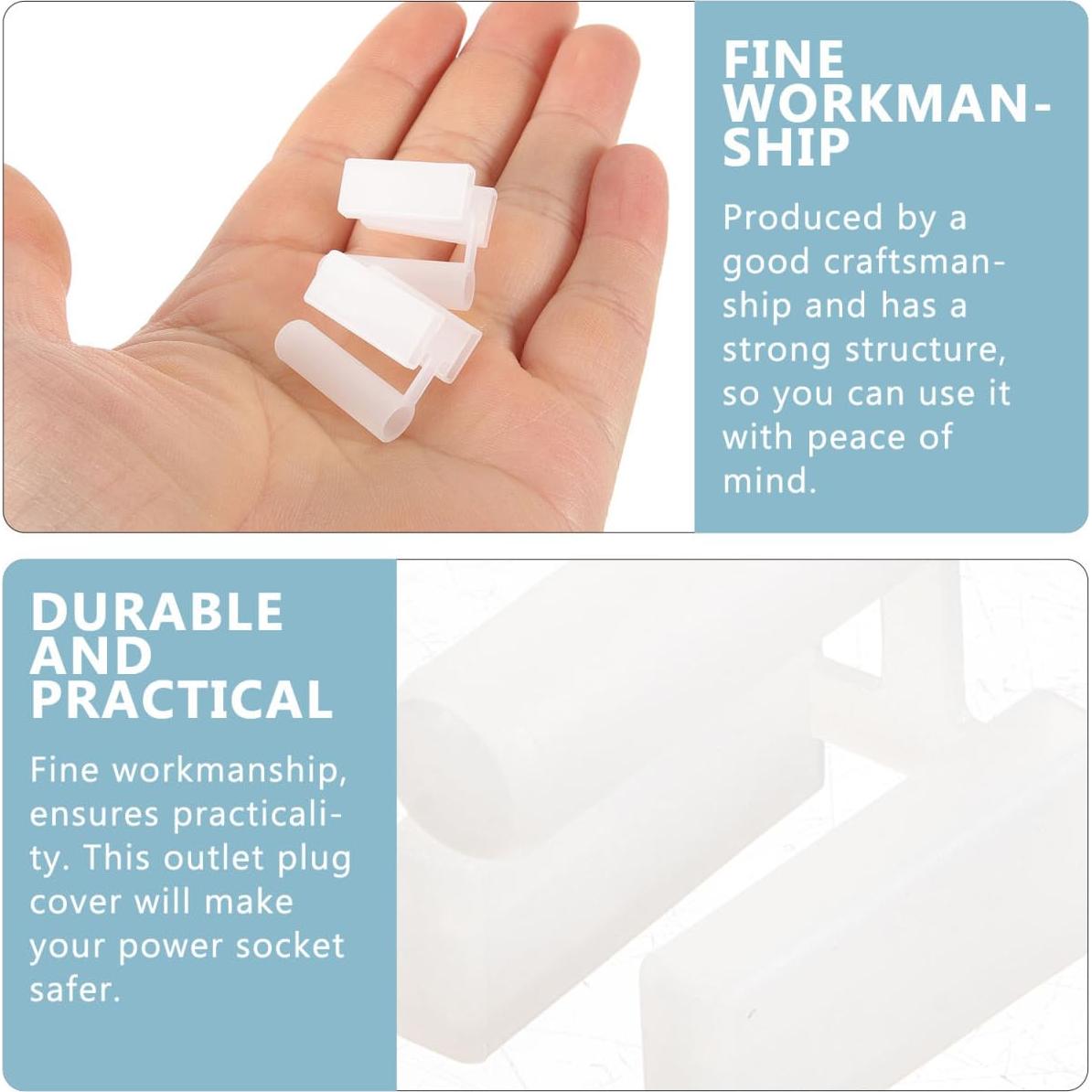 FINE WORKMANSHIP

Produced by a good craftsmanship and has a strong structure, so you can use it with peace of mind.

DURABLE AND PRACTICAL

Fine workmanship, ensures practicality. This outlet plug cover will make your power socket safer.