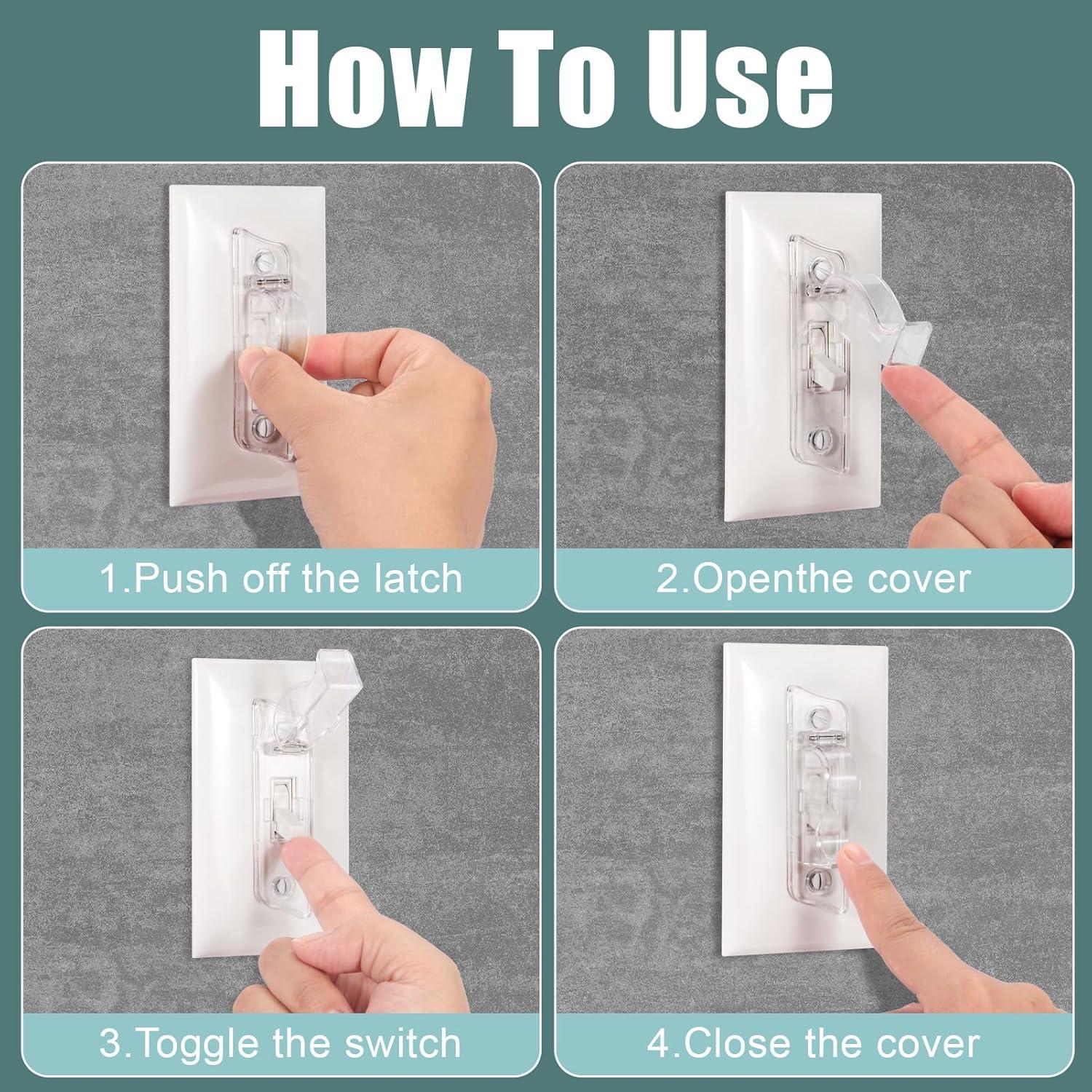 How To Use

1.Push off the latch

2.Openthe cover

3.Toggle the switch

4.Close the cover