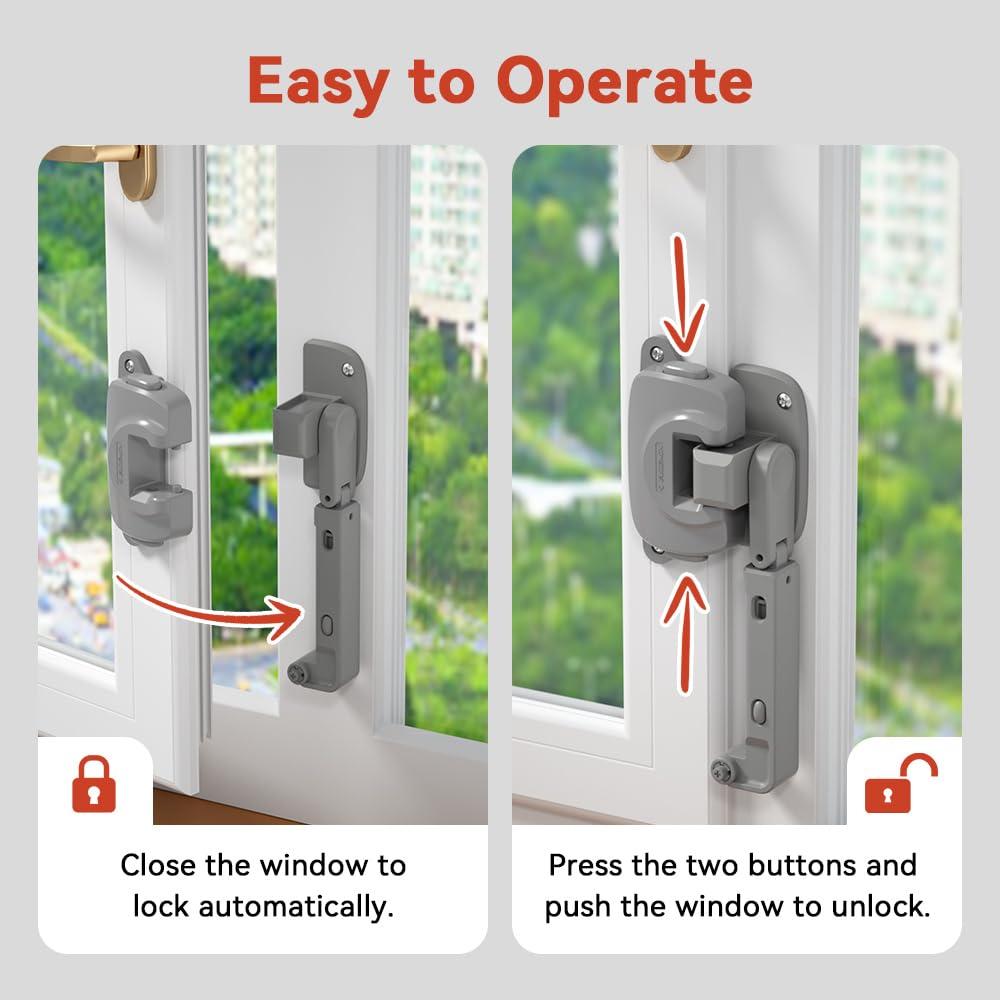 Easy to Operate

Close the window to lock automatically.

Press the two buttons and push the window to unlock.