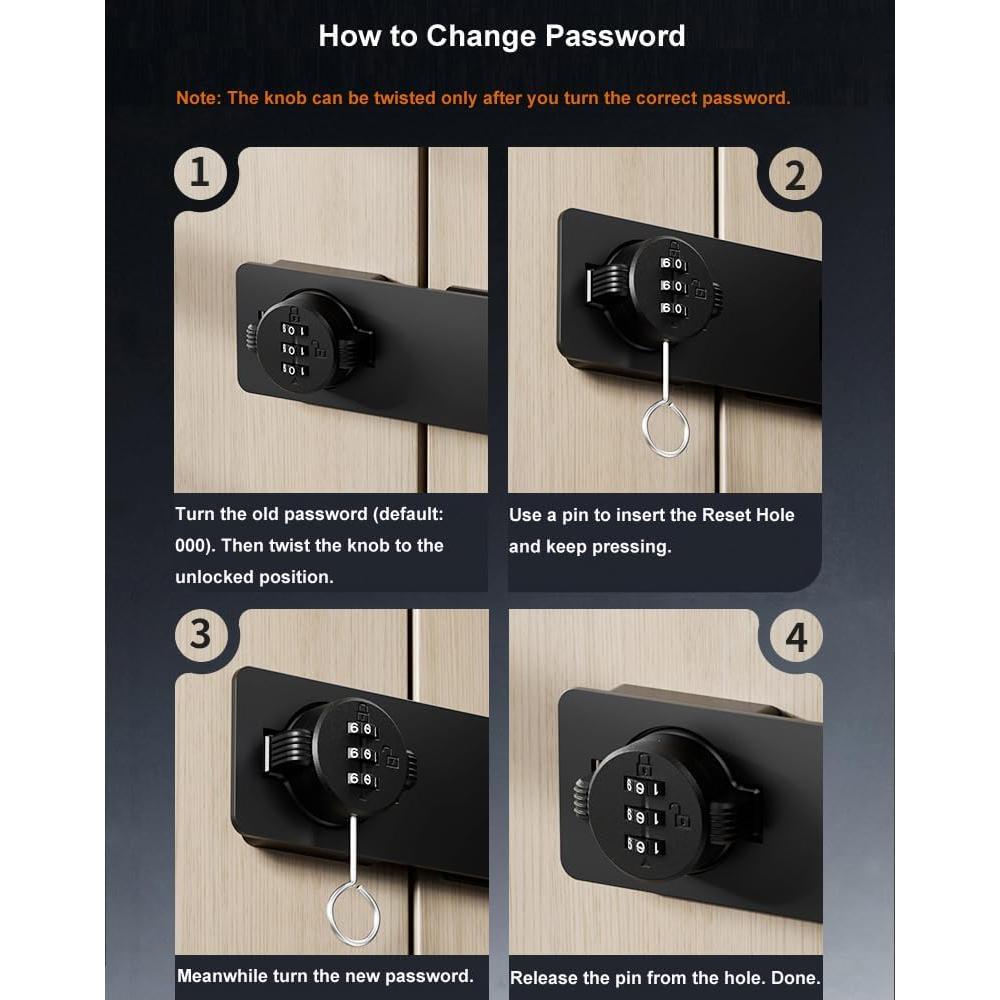 How to Change Password

Note: The knob can be twisted only after you turn the correct password.

1

Turn the old password (default: 000). Then twist the knob to the unlocked position.

2

Use a pin to insert the Reset Hole and keep pressing.

3

Meanwhile turn the new password.

4

Release the pin from the hole. Done.