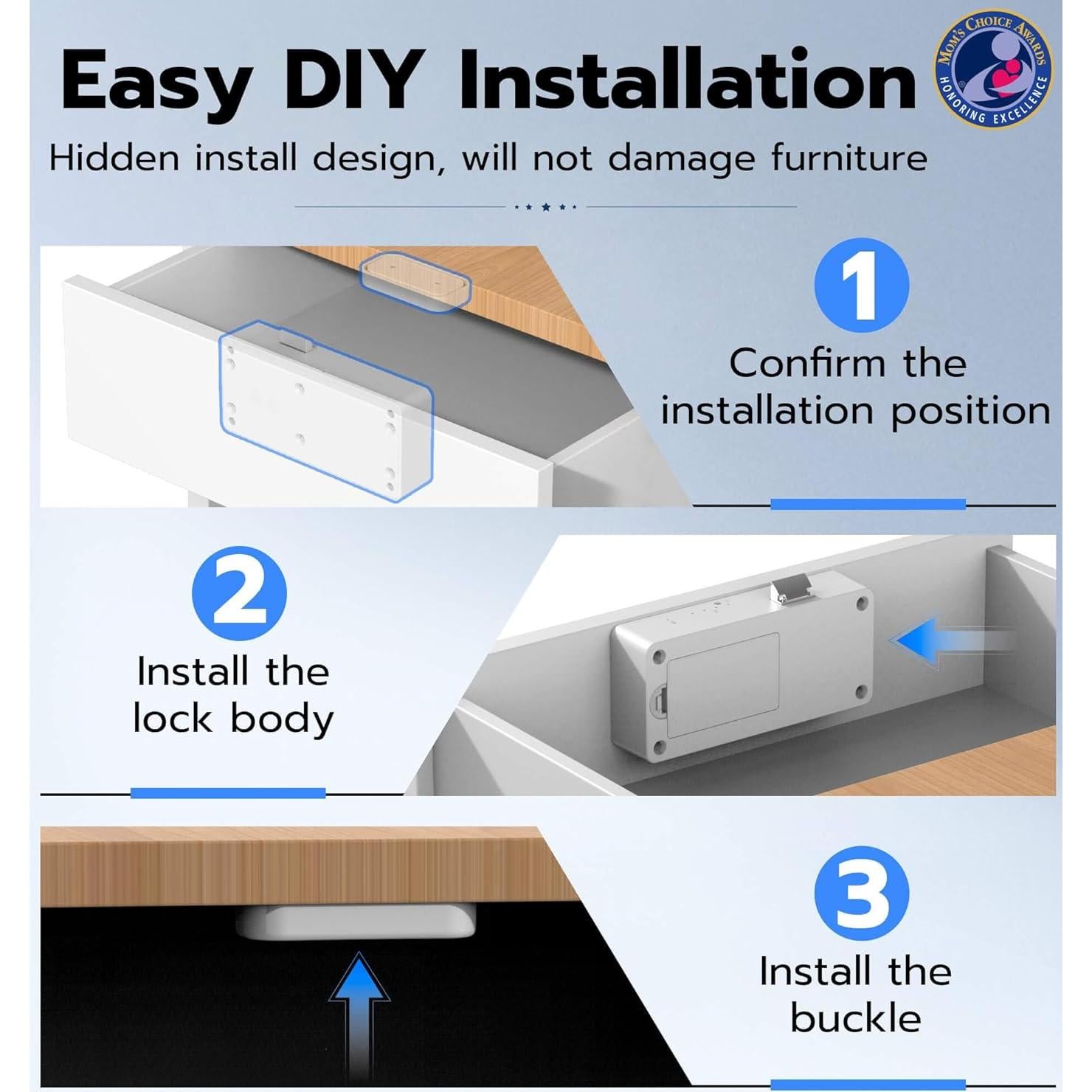 Easy DIY Installation

MOM'S CHOICE AWARDS HONORING EXCELLENCE

Hidden install design, will not damage furniture

1

Confirm the installation position

2

Install the lock body

3

Install the buckle