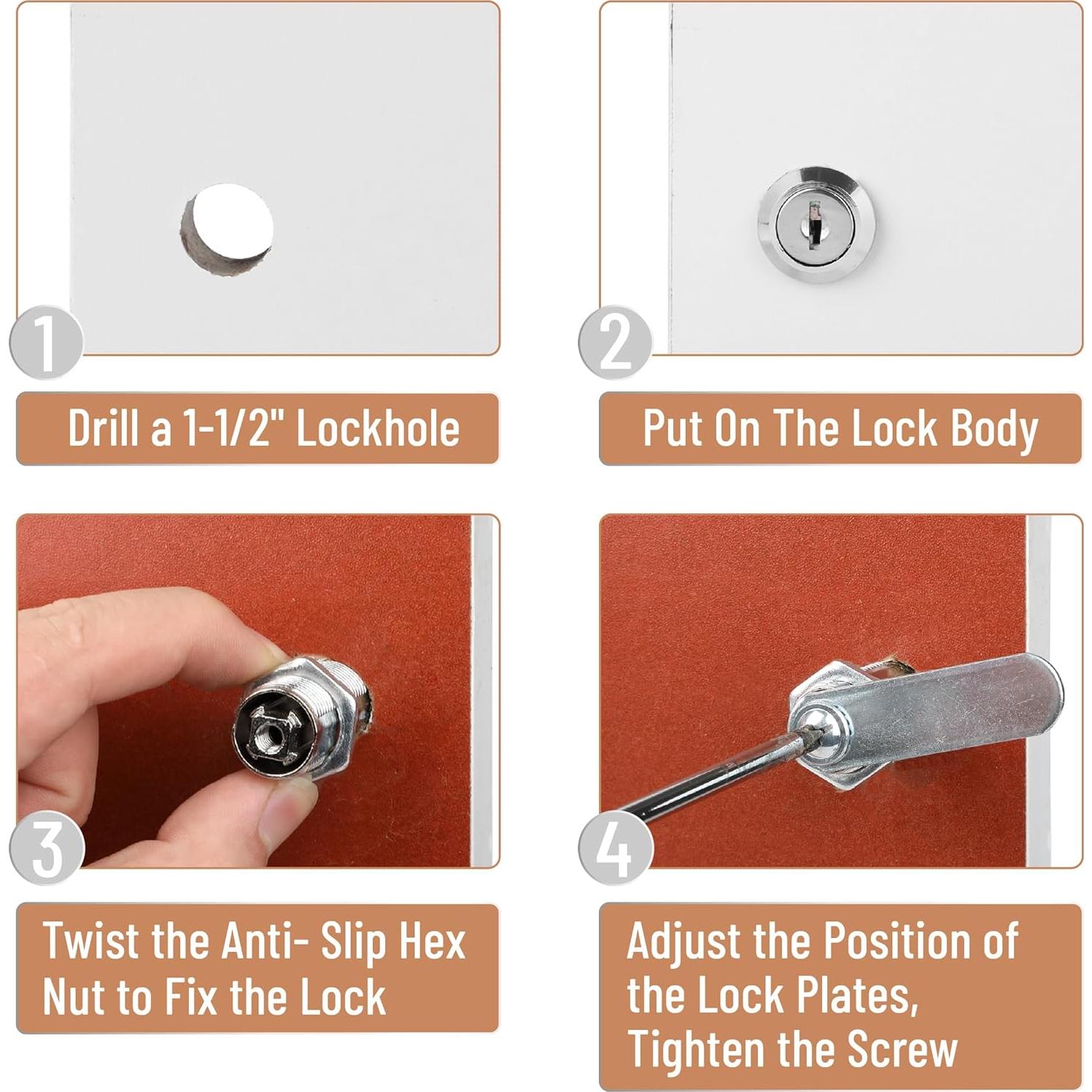 1

Drill a 1-1/2" Lockhole

2

Put On The Lock Body

3

Twist the Anti- Slip Hex Nut to Fix the Lock

4

Adjust the Position of the Lock Plates, Tighten the Screw