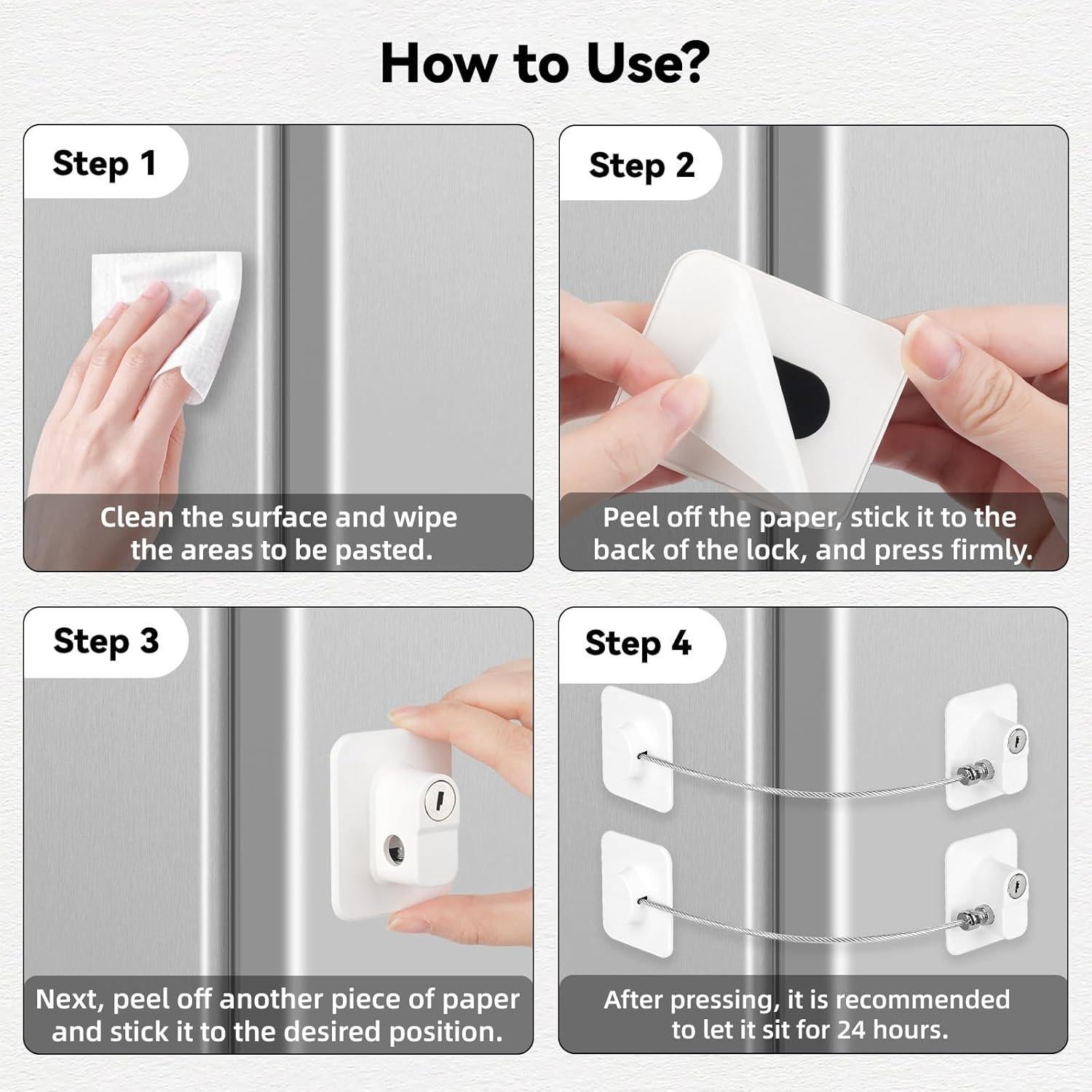 How to Use?

Step 1

Clean the surface and wipe the areas to be pasted.

Step 2

Peel off the paper, stick it to the back of the lock, and press firmly.

Step 3

Next, peel off another piece of paper and stick it to the desired position.

Step 4

After pressing, it is recommended to let it sit for 24 hours.