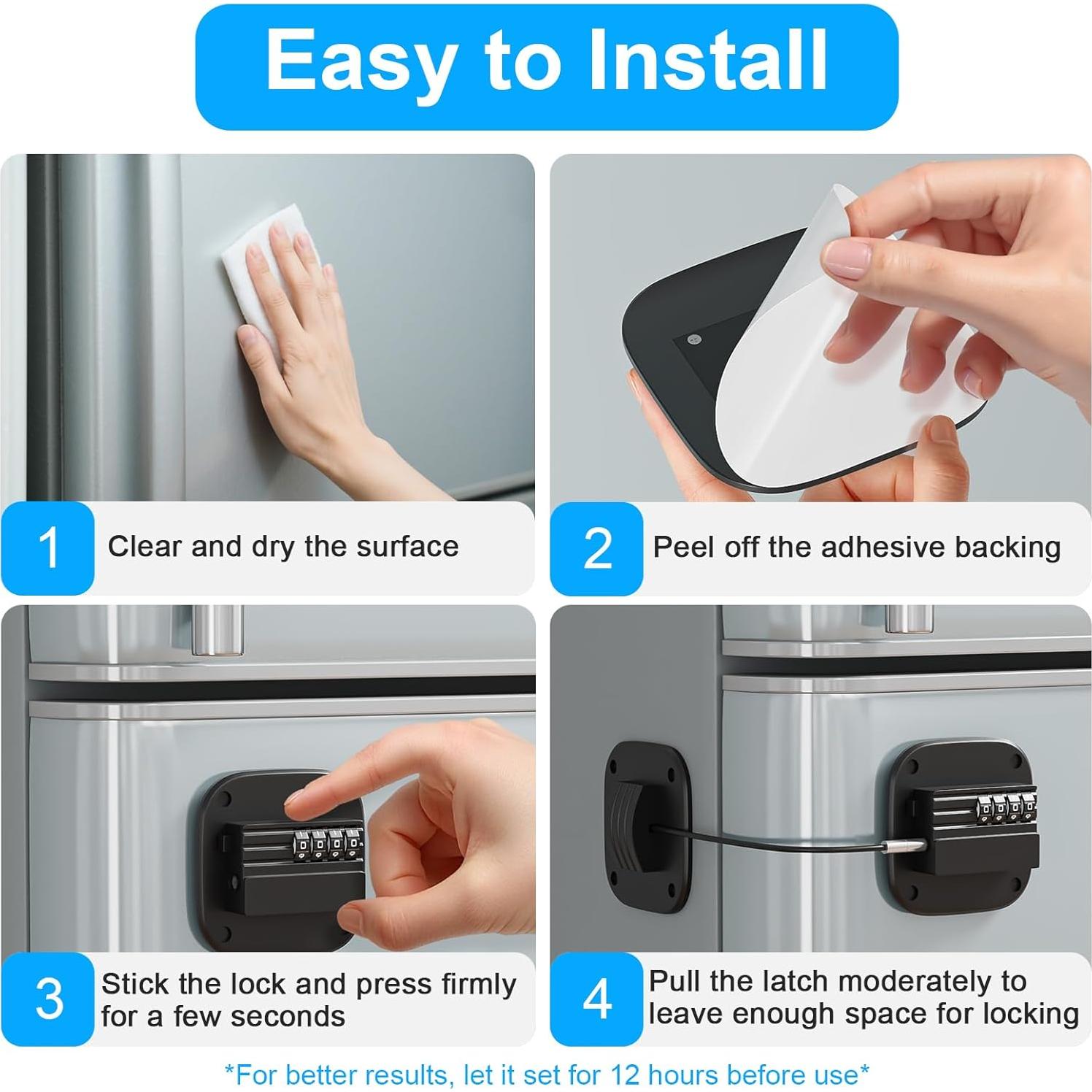 Easy to Install

1 Clear and dry the surface

2 Peel off the adhesive backing

3 Stick the lock and press firmly for a few seconds

4 Pull the latch moderately to leave enough space for locking

*For better results, let it set for 12 hours before use*