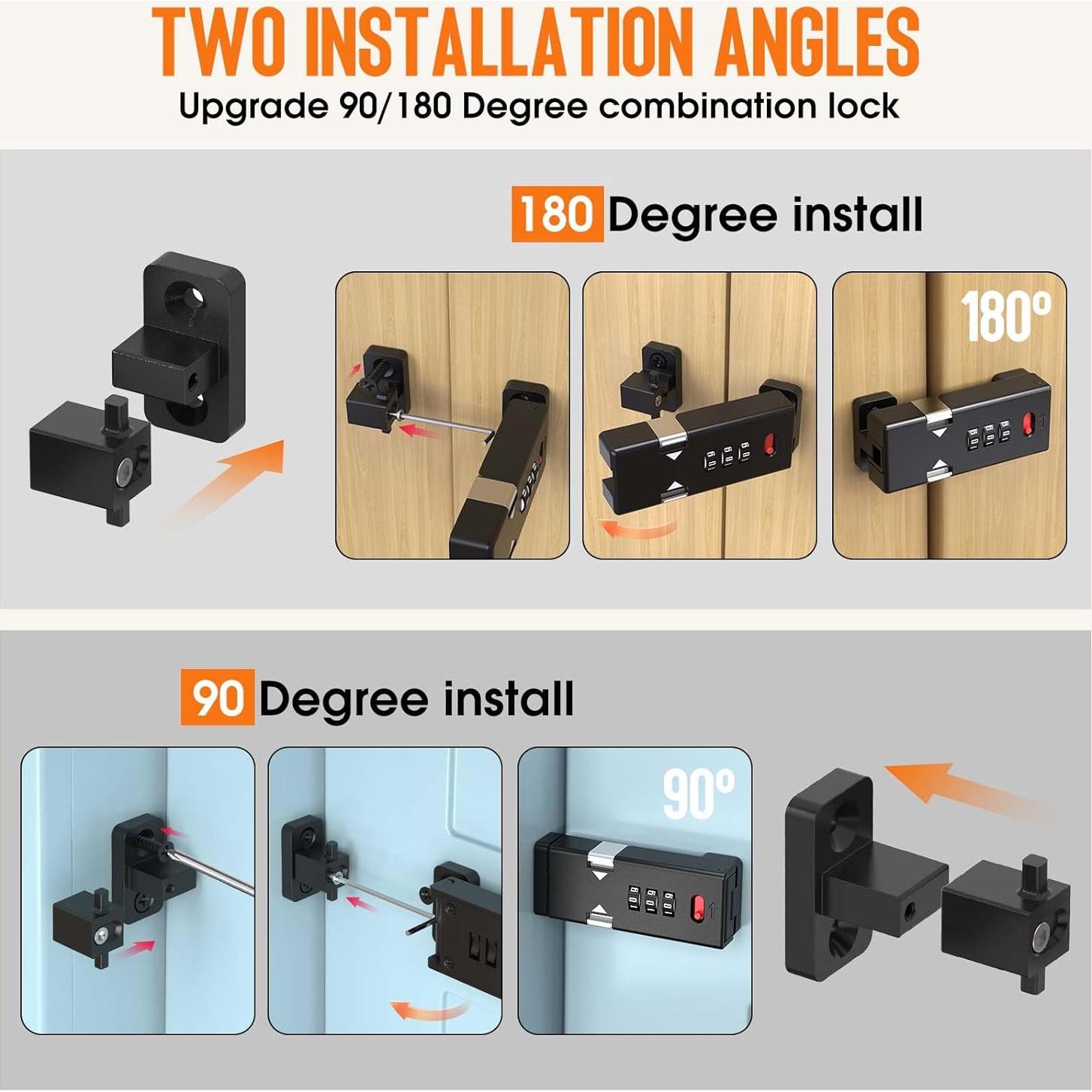 TWO INSTALLATION ANGLES
Upgrade 90/180 Degree combination lock

180 Degree install

180°

90 Degree install

90°