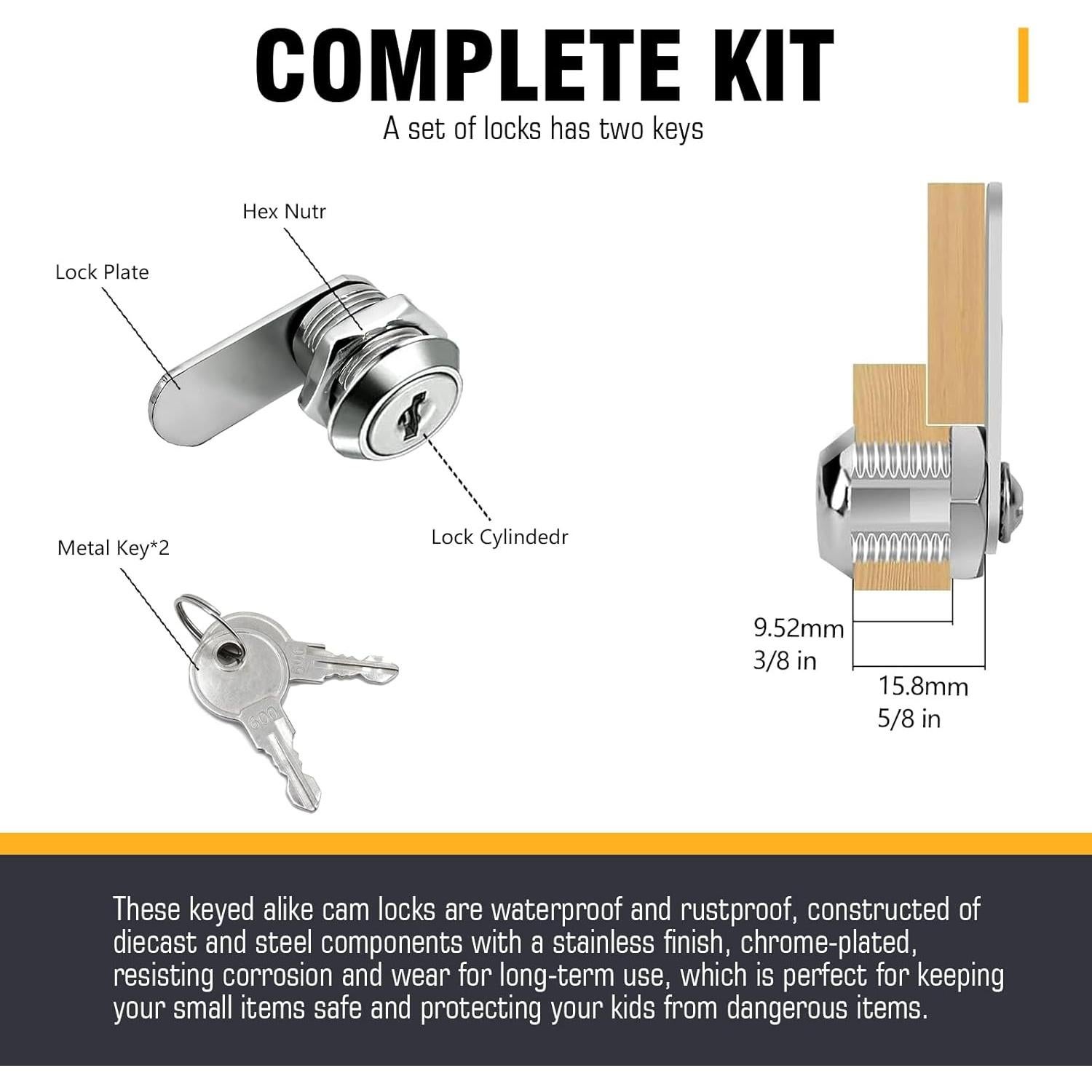 COMPLETE KIT

A set of locks has two keys

Hex Nutr

Lock Plate

Lock Cylindedr

Metal Key*2

600

600

9.52mm
3/8 in

15.8mm
5/8 in

These keyed alike cam locks are waterproof and rustproof, constructed of diecast and steel components with a stainless finish, chrome-plated, resisting corrosion and wear for long-term use, which is perfect for keeping your small items safe and protecting your kids from dangerous items.