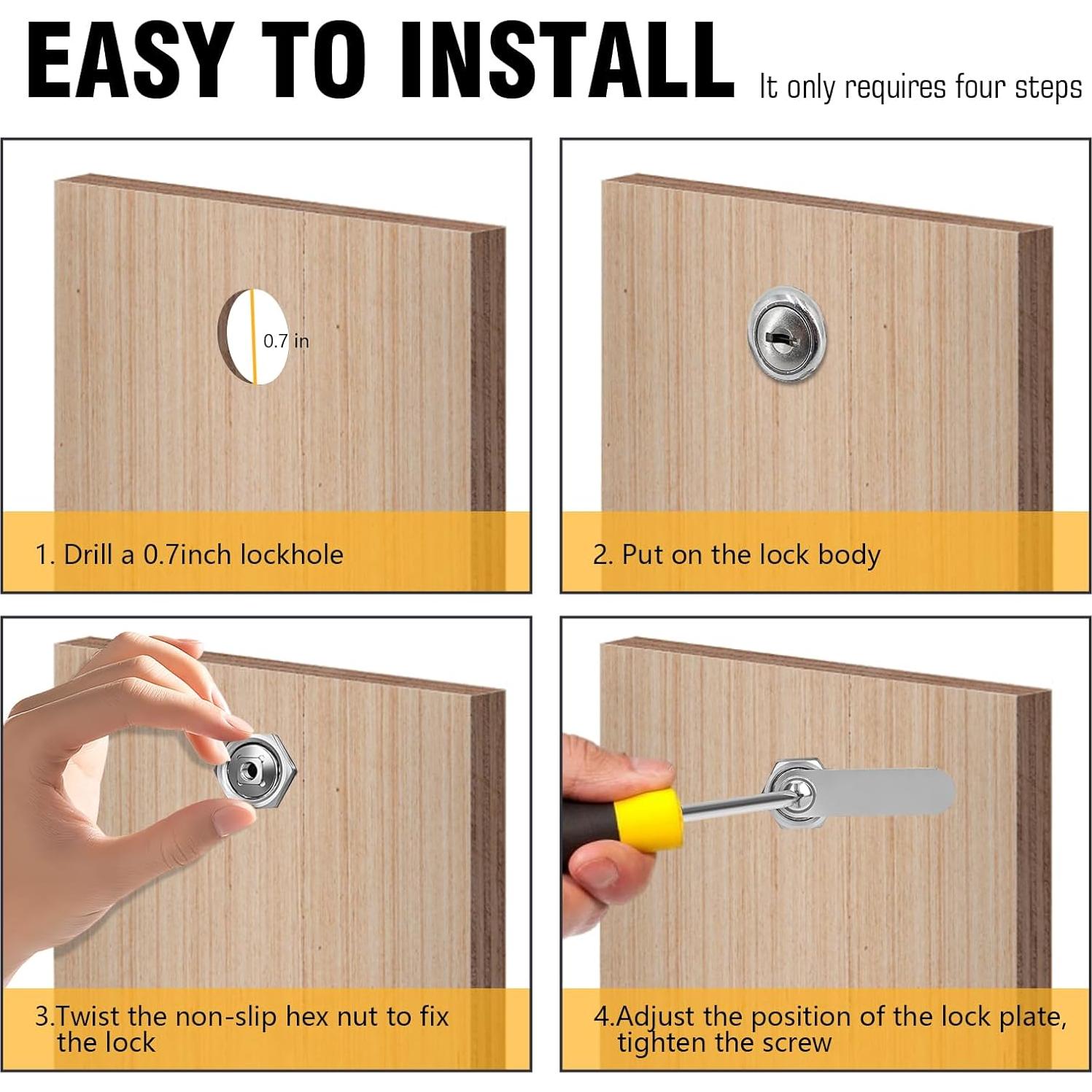 EASY TO INSTALL It only requires four steps

0.7 in

1. Drill a 0.7inch lockhole

2. Put on the lock body

3.Twist the non-slip hex nut to fix the lock

4.Adjust the position of the lock plate, tighten the screw