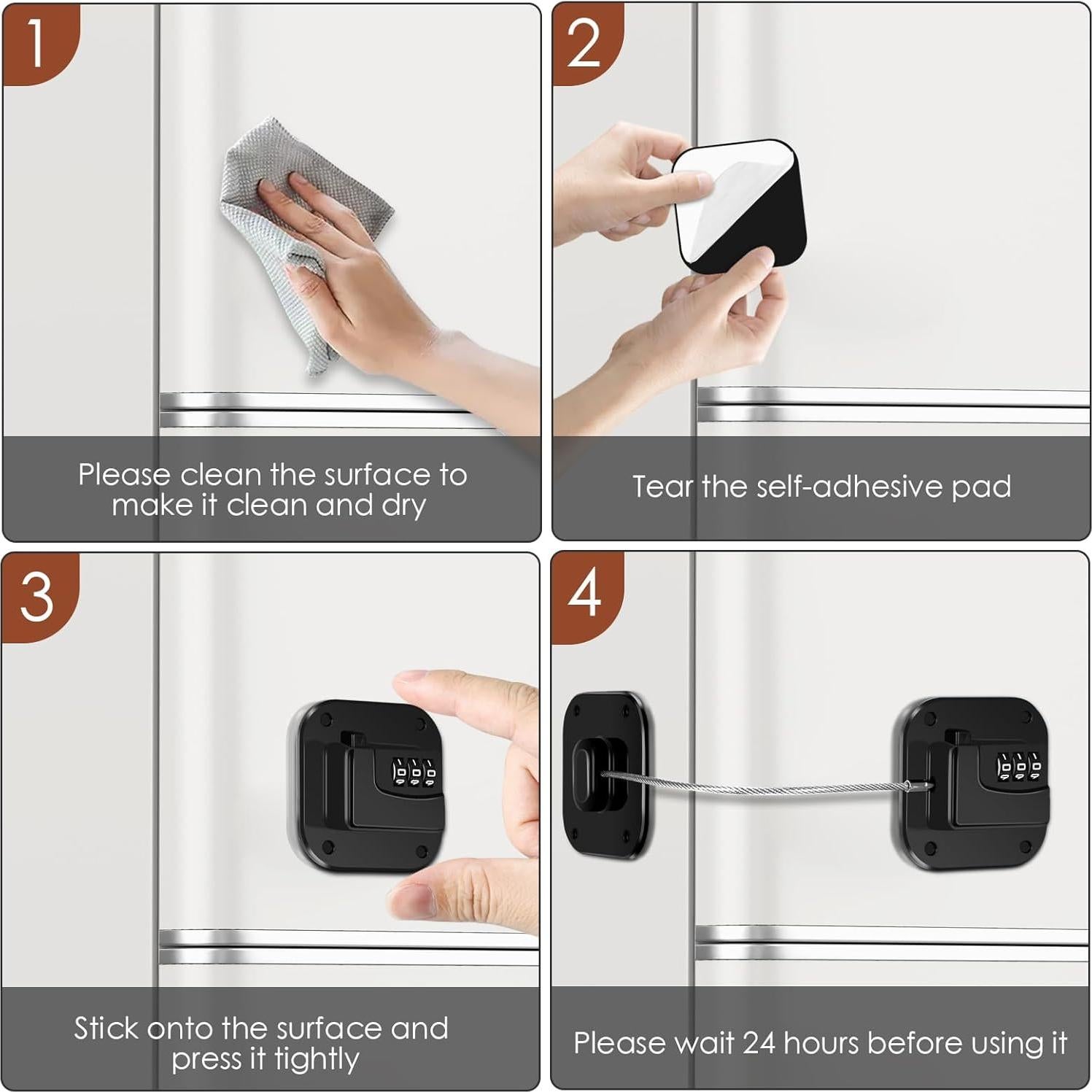 1

Please clean the surface to make it clean and dry

2

Tear the self-adhesive pad

3

Stick onto the surface and press it tightly

4

Please wait 24 hours before using it