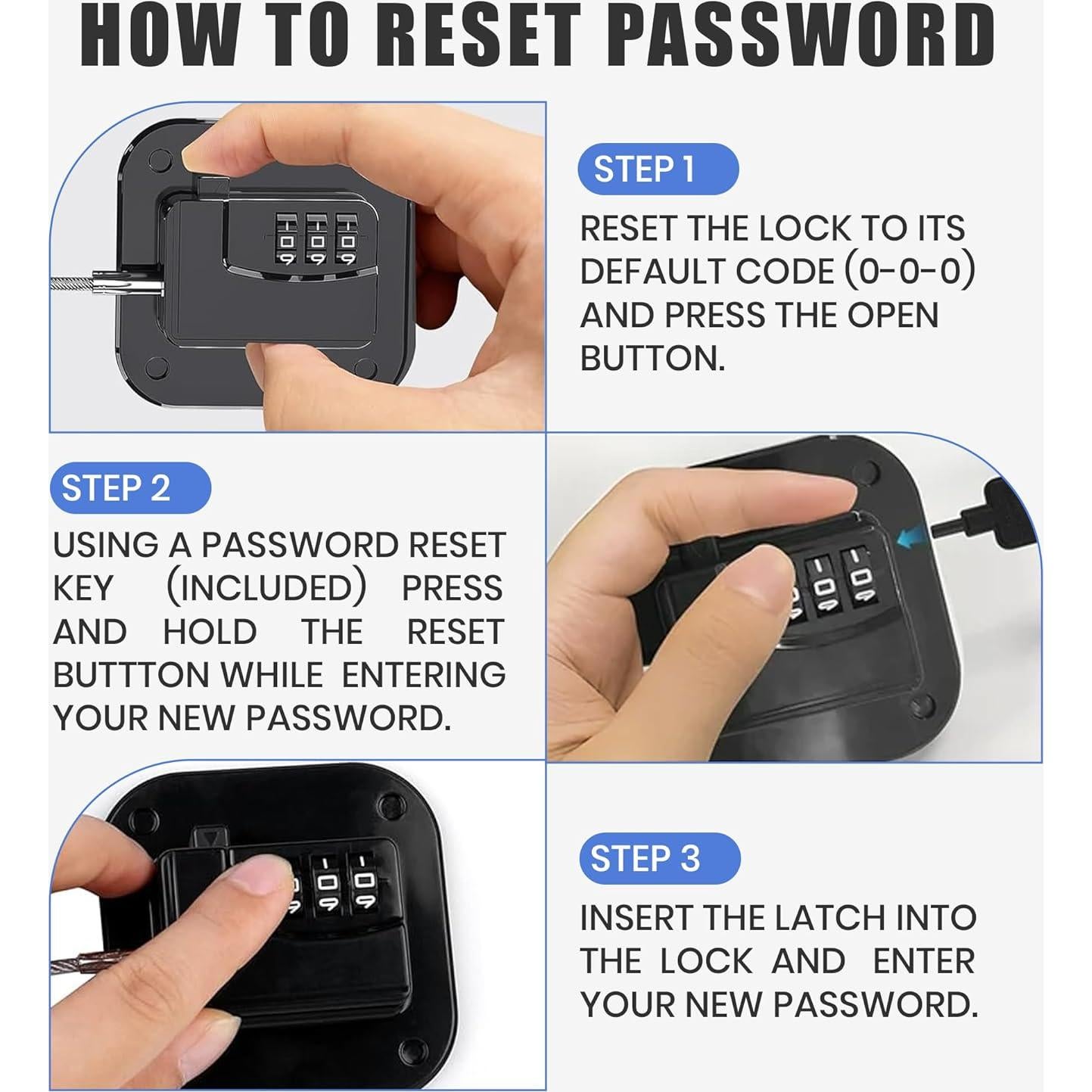 HOW TO RESET PASSWORD

STEP 1

RESET THE LOCK TO ITS DEFAULT CODE (0-0-0) AND PRESS THE OPEN BUTTON.

STEP 2

USING A PASSWORD RESET KEY (INCLUDED) PRESS AND HOLD THE RESET BUTTTON WHILE ENTERING YOUR NEW PASSWORD.

STEP 3

INSERT THE LATCH INTO THE LOCK AND ENTER YOUR NEW PASSWORD.