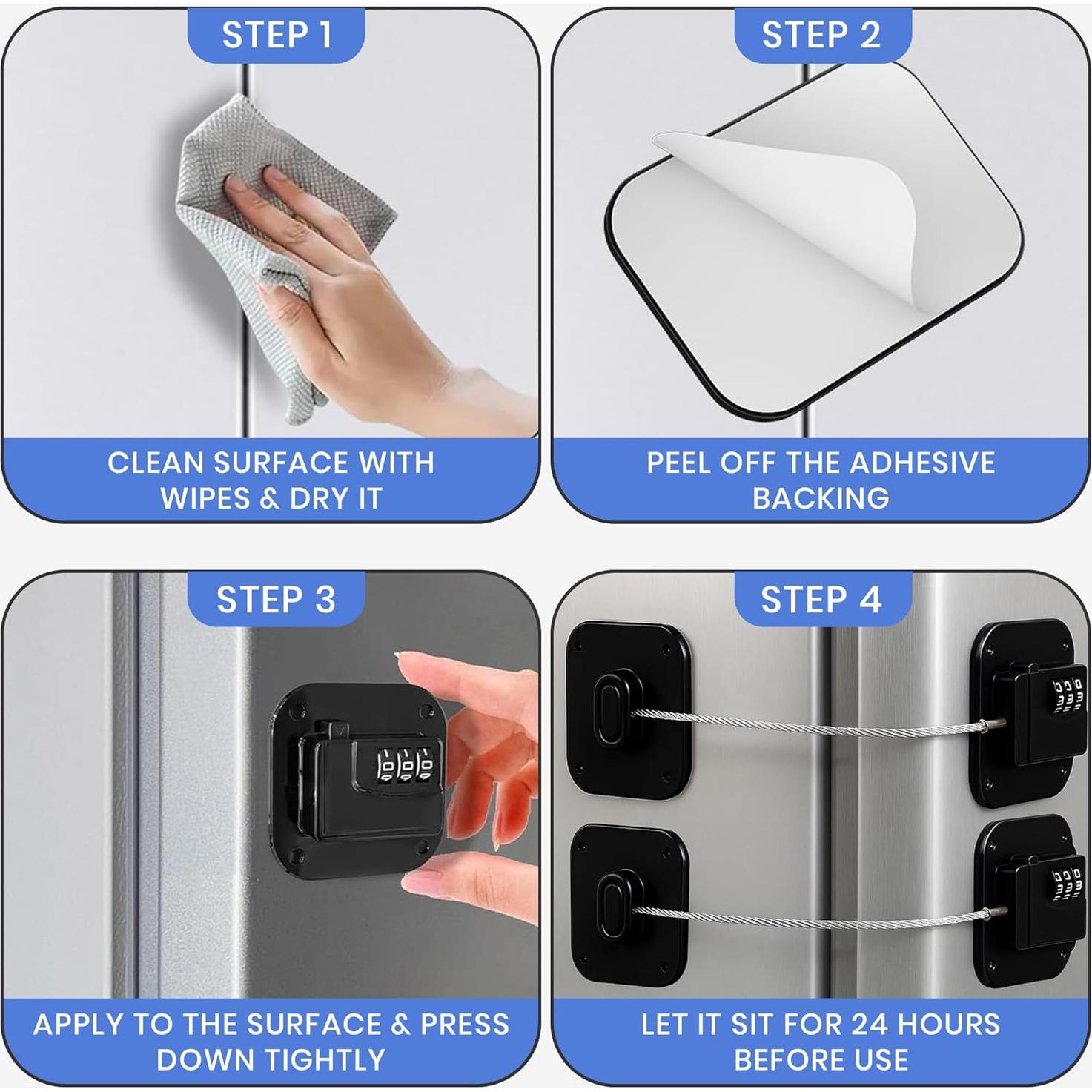 STEP 1

CLEAN SURFACE WITH WIPES & DRY IT

STEP 2

PEEL OFF THE ADHESIVE BACKING

STEP 3

APPLY TO THE SURFACE & PRESS DOWN TIGHTLY

STEP 4

LET IT SIT FOR 24 HOURS BEFORE USE