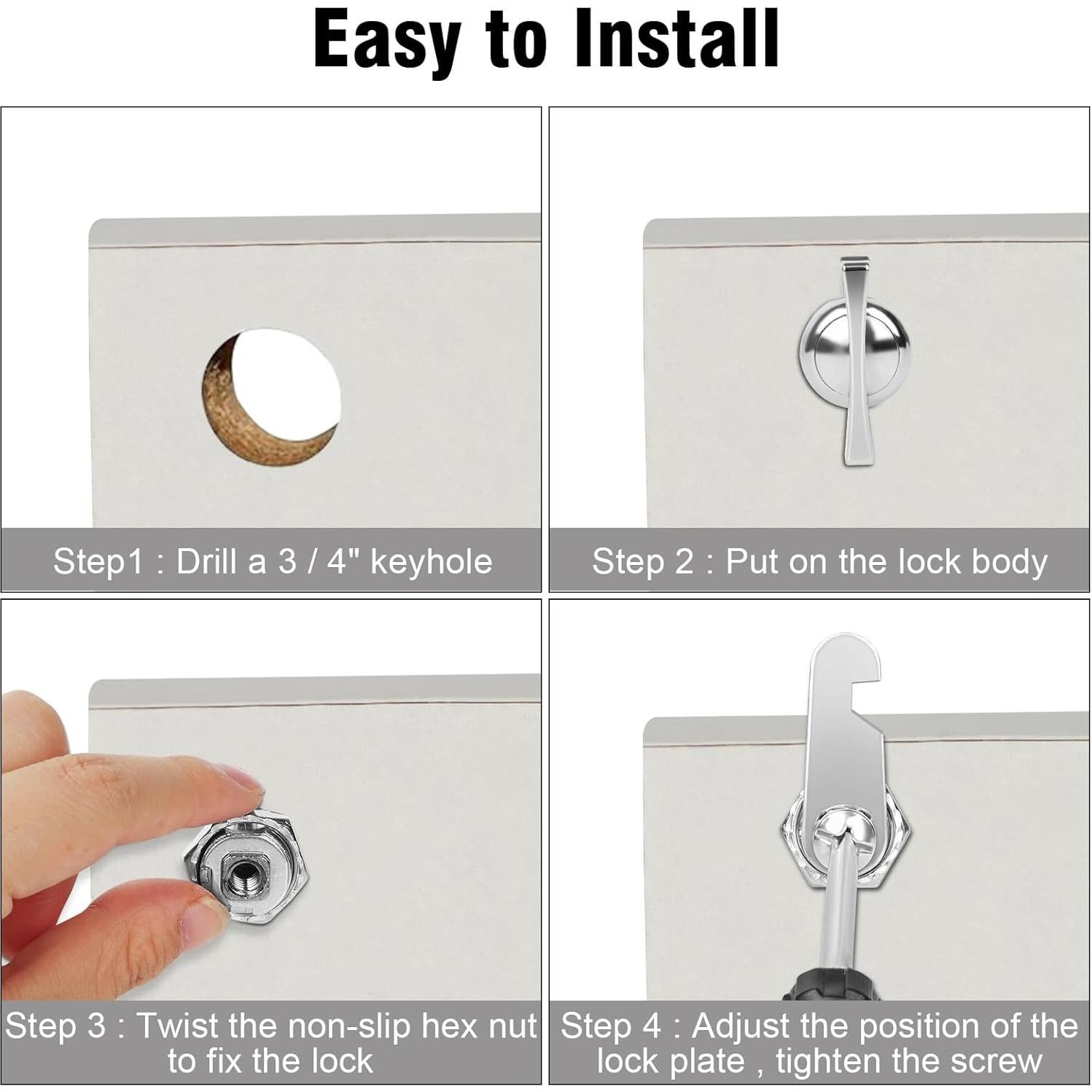 Easy to Install

Step1 : Drill a 3 / 4" keyhole

Step 2 : Put on the lock body

Step 3 : Twist the non-slip hex nut to fix the lock

Step 4 : Adjust the position of the lock plate , tighten the screw