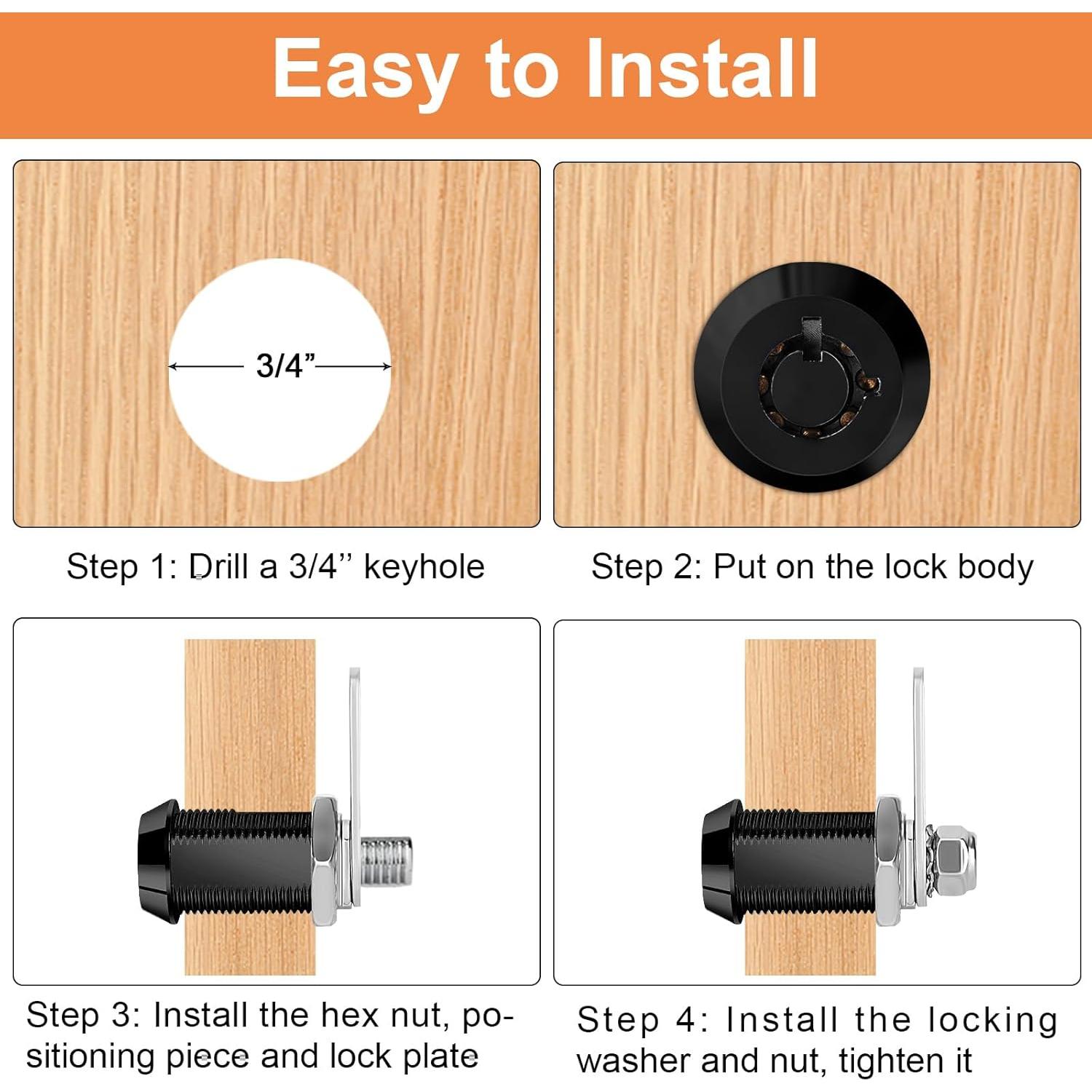 Easy to Install

3/4”

Step 1: Drill a 3/4’’ keyhole

Step 2: Put on the lock body

Step 3: Install the hex nut, positioning piece and lock plate

Step 4: Install the locking washer and nut, tighten it