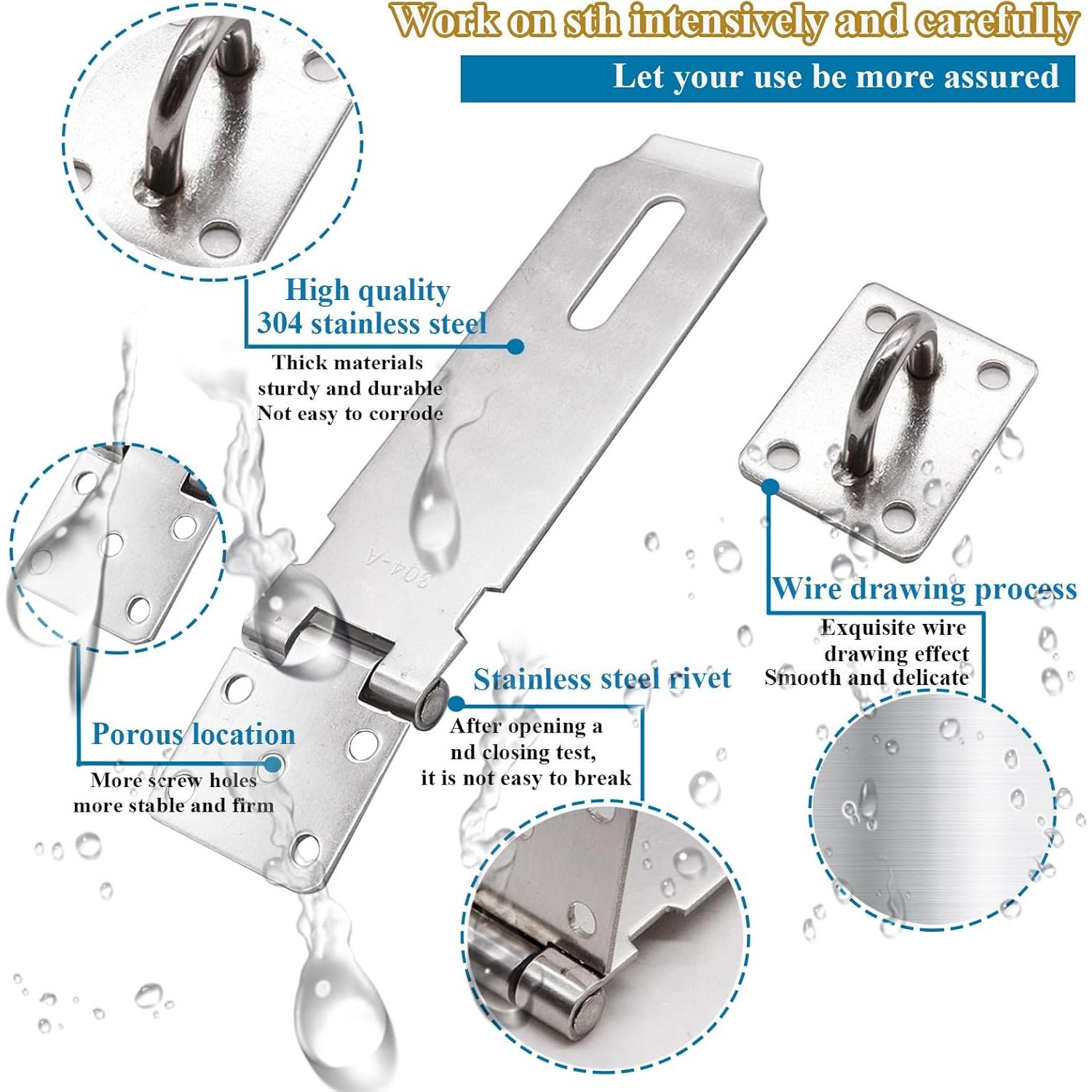 Work on sth intensively and carefully

Let your use be more assured

High quality
304 stainless steel

Thick materials
sturdy and durable
Not easy to corrode

304-A

Wire drawing process

Exquisite wire
drawing effect
Smooth and delicate

Stainless steel rivet

After opening a
nd closing test,
it is not easy to break

Porous location

More screw holes
more stable and firm