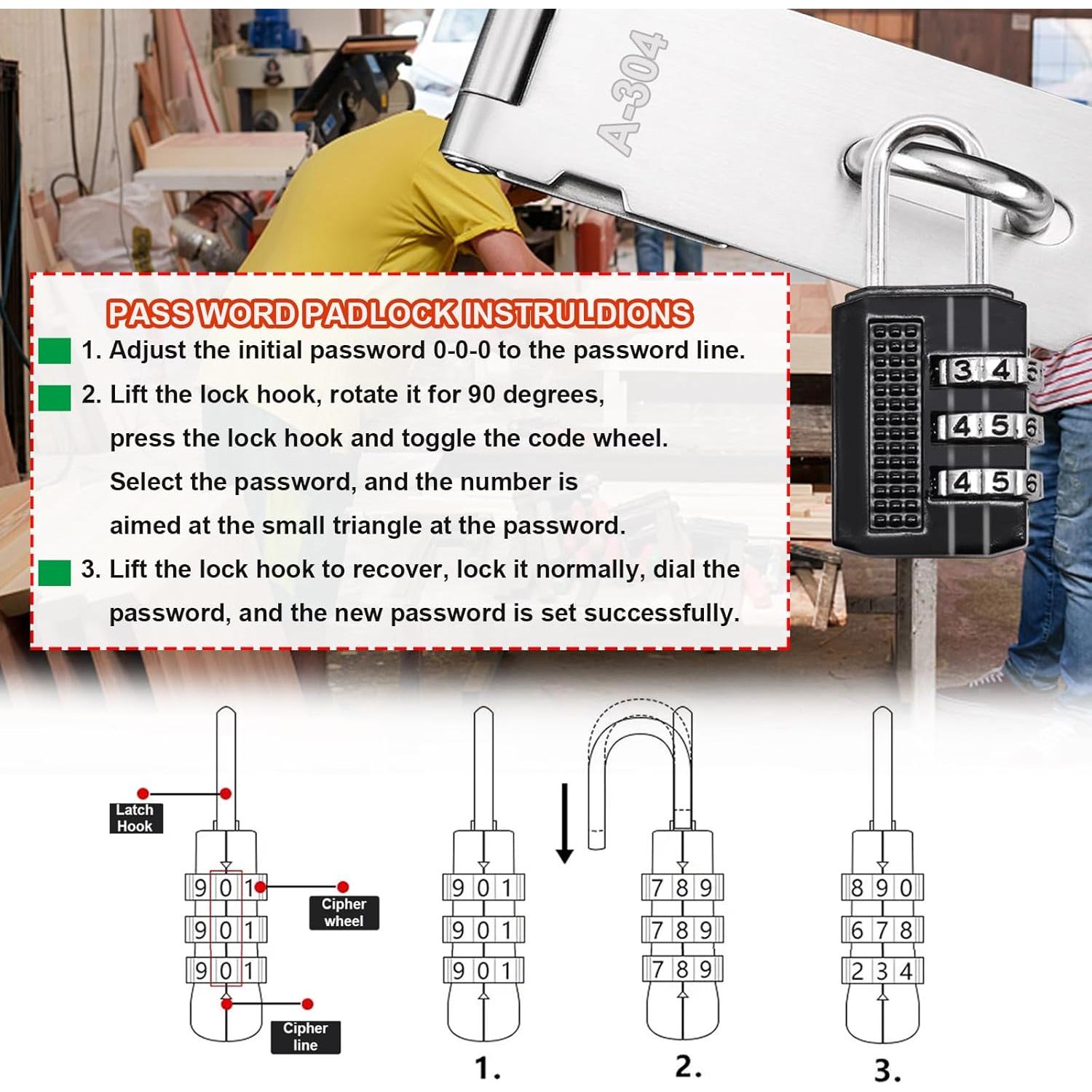 A-304

PASS WORD PADLOCK INSTRULDIONS

1. Adjust the initial password 0-0-0 to the password line.

2. Lift the lock hook, rotate it for 90 degrees, press the lock hook and toggle the code wheel. Select the password, and the number is aimed at the small triangle at the password.

3. Lift the lock hook to recover, lock it normally, dial the password, and the new password is set successfully.

3 4 5
4 5 6
4 5 6

Latch Hook

9 0 1
9 0 1
9 0 1

Cipher wheel

Cipher line

9 0 1
9 0 1
9 0 1

1.

7 8 9
7 8 9
7 8 9

2.

8 9 0
6 7 8
2 3 4

3.