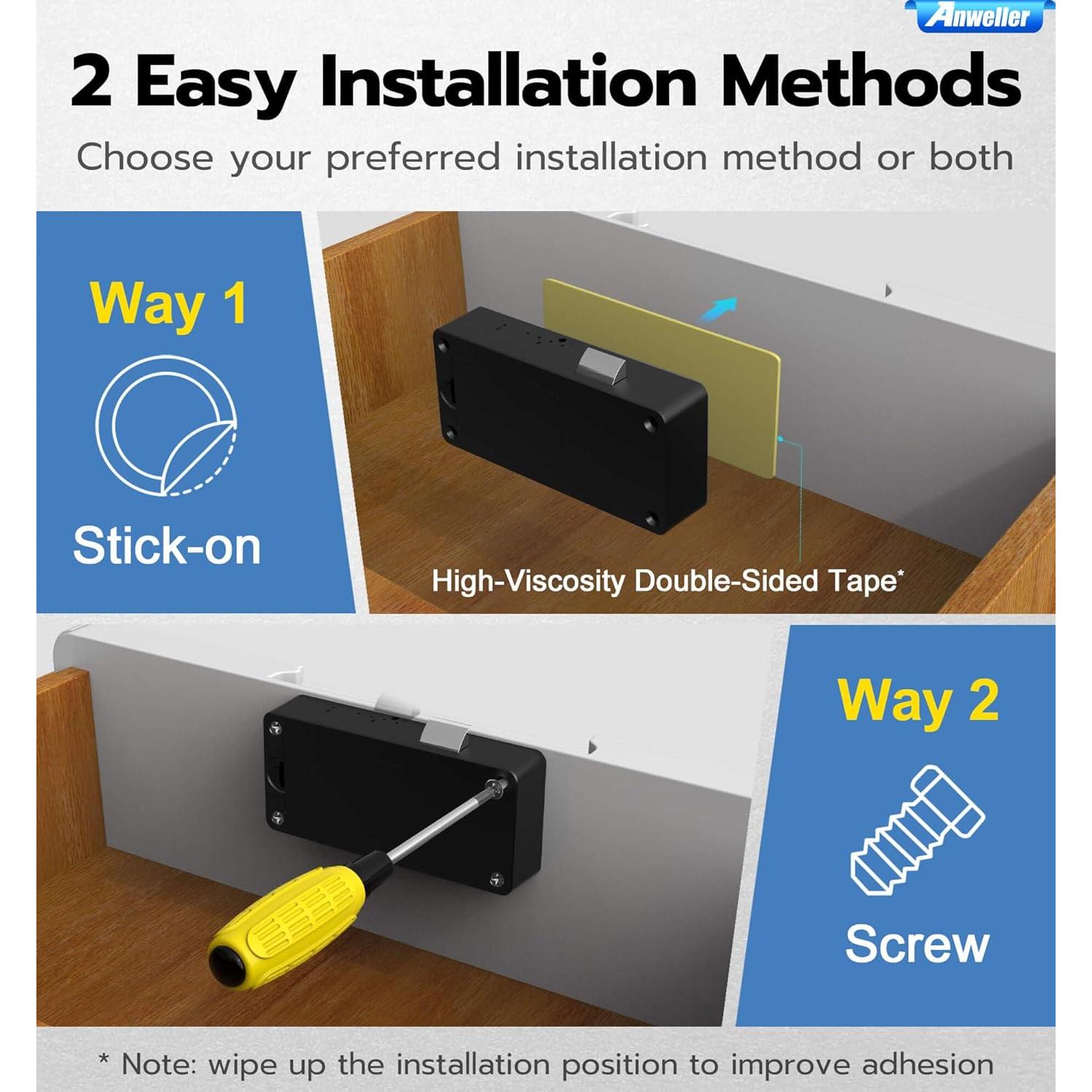 Anweller

2 Easy Installation Methods

Choose your preferred installation method or both

Way 1

Stick-on

High-Viscosity Double-Sided Tape*

Way 2

Screw

* Note: wipe up the installation position to improve adhesion