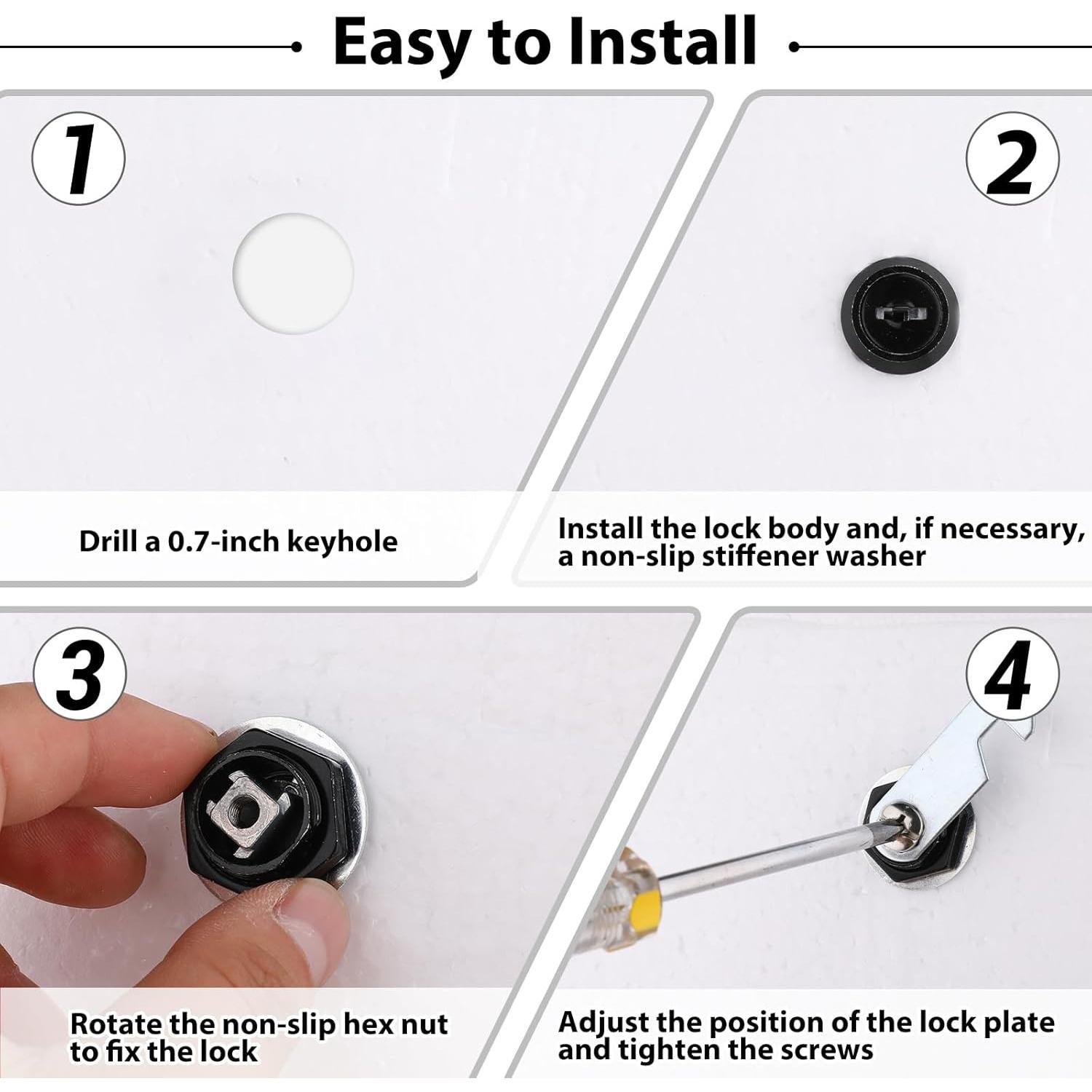 Easy to Install

1

Drill a 0.7-inch keyhole

2

Install the lock body and, if necessary, a non-slip stiffener washer

3

Rotate the non-slip hex nut to fix the lock

4

Adjust the position of the lock plate and tighten the screws