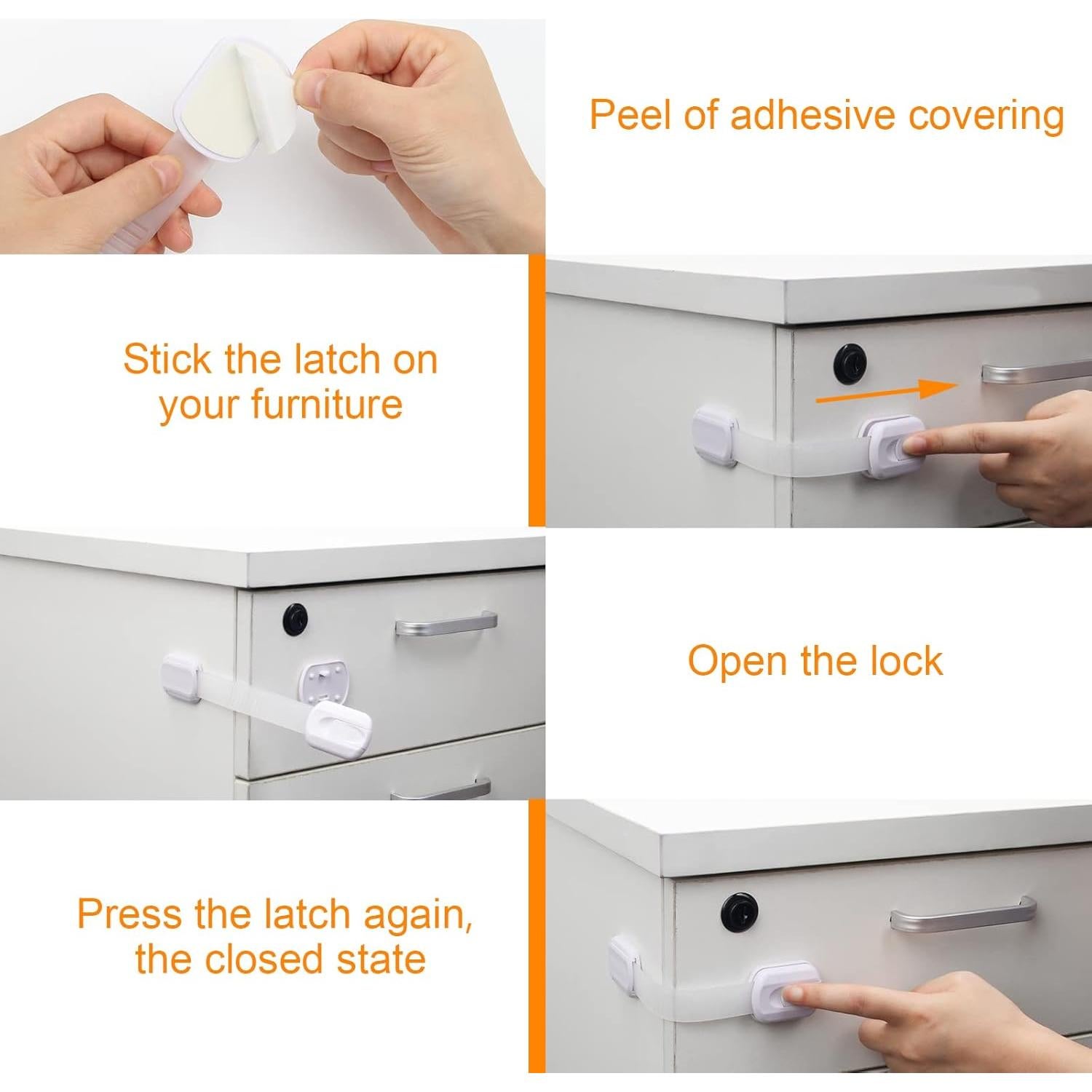 Peel of adhesive covering

Stick the latch on your furniture

Open the lock

Press the latch again, the closed state