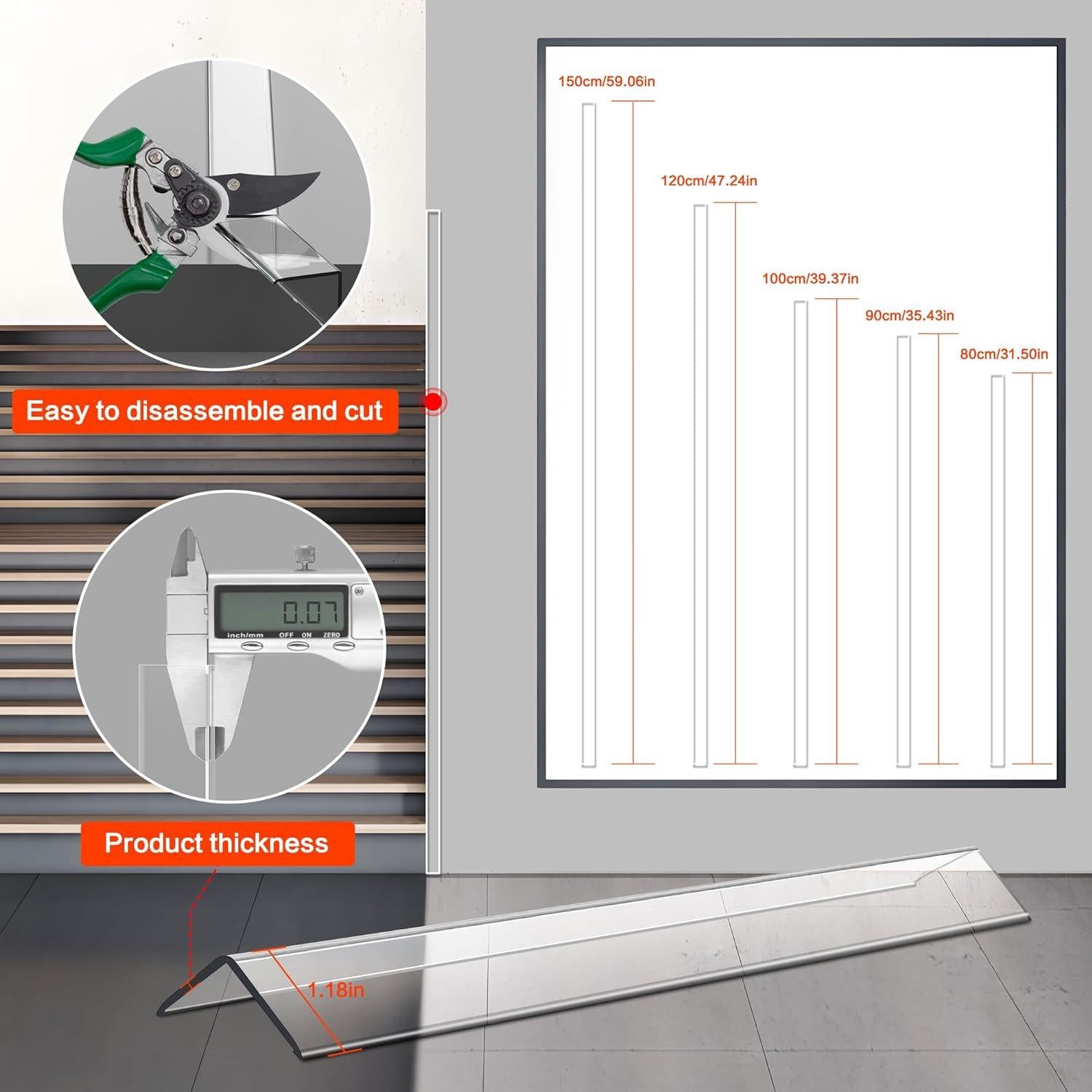 Easy to disassemble and cut

0.07

inch/mm OFF ON ZERO

Product thickness

1.18in

150cm/59.06in

120cm/47.24in

100cm/39.37in

90cm/35.43in

80cm/31.50in