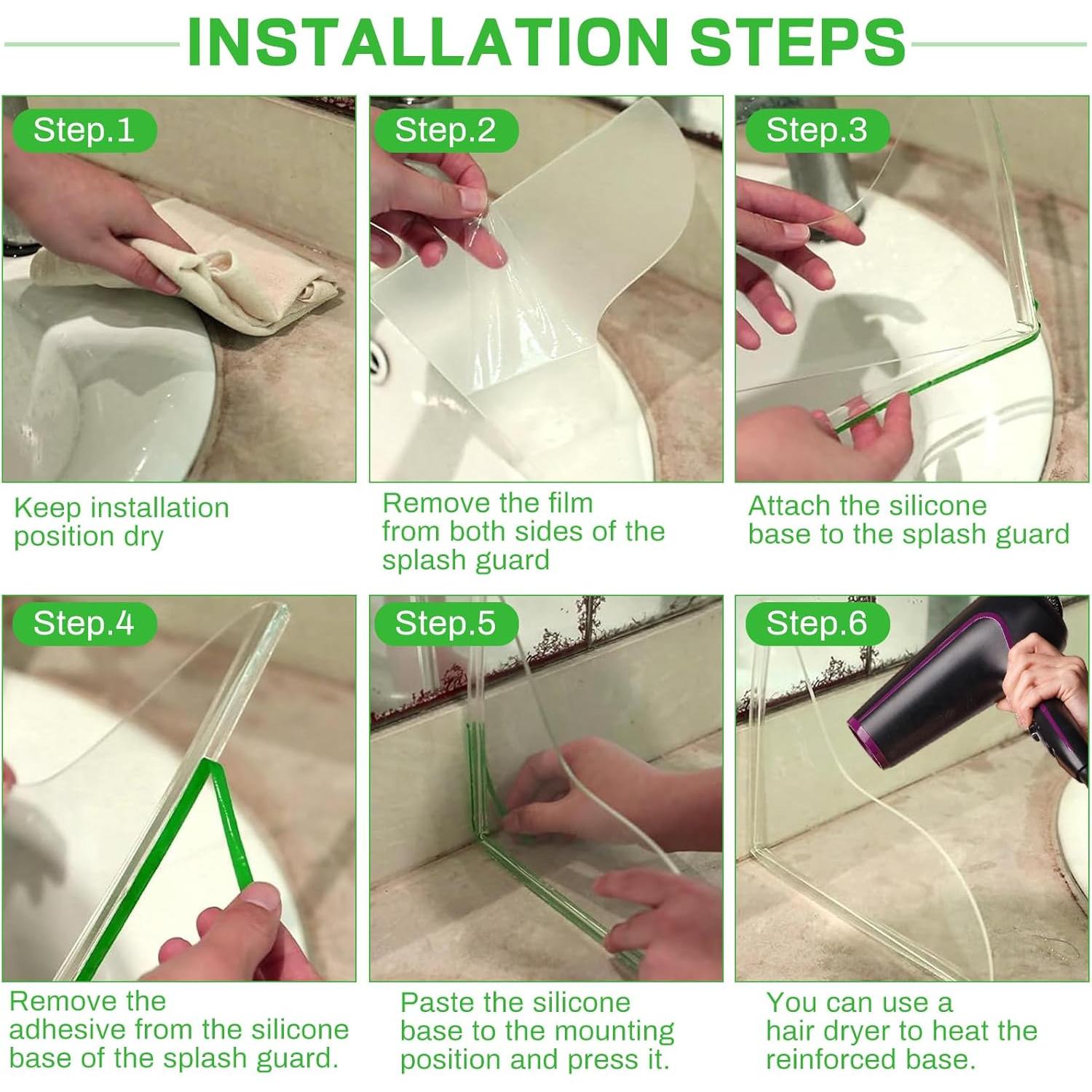 INSTALLATION STEPS

Step.1

Keep installation position dry

Step.2

Remove the film from both sides of the splash guard

Step.3

Attach the silicone base to the splash guard

Step.4

Remove the adhesive from the silicone base of the splash guard.

Step.5

Paste the silicone base to the mounting position and press it.

Step.6

You can use a hair dryer to heat the reinforced base.