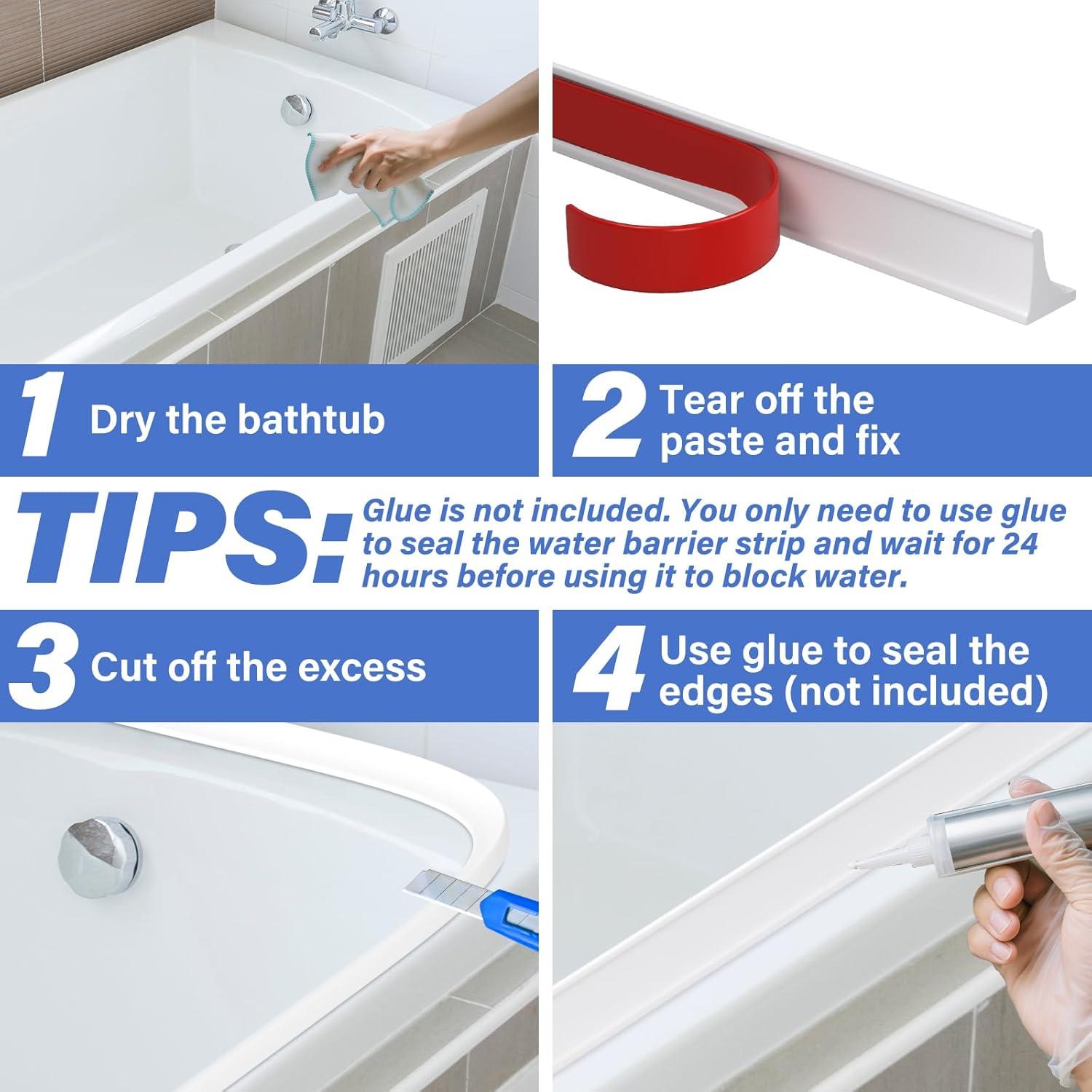 1 Dry the bathtub

2 Tear off the paste and fix

TIPS: Glue is not included. You only need to use glue to seal the water barrier strip and wait for 24 hours before using it to block water.

3 Cut off the excess

4 Use glue to seal the edges (not included)