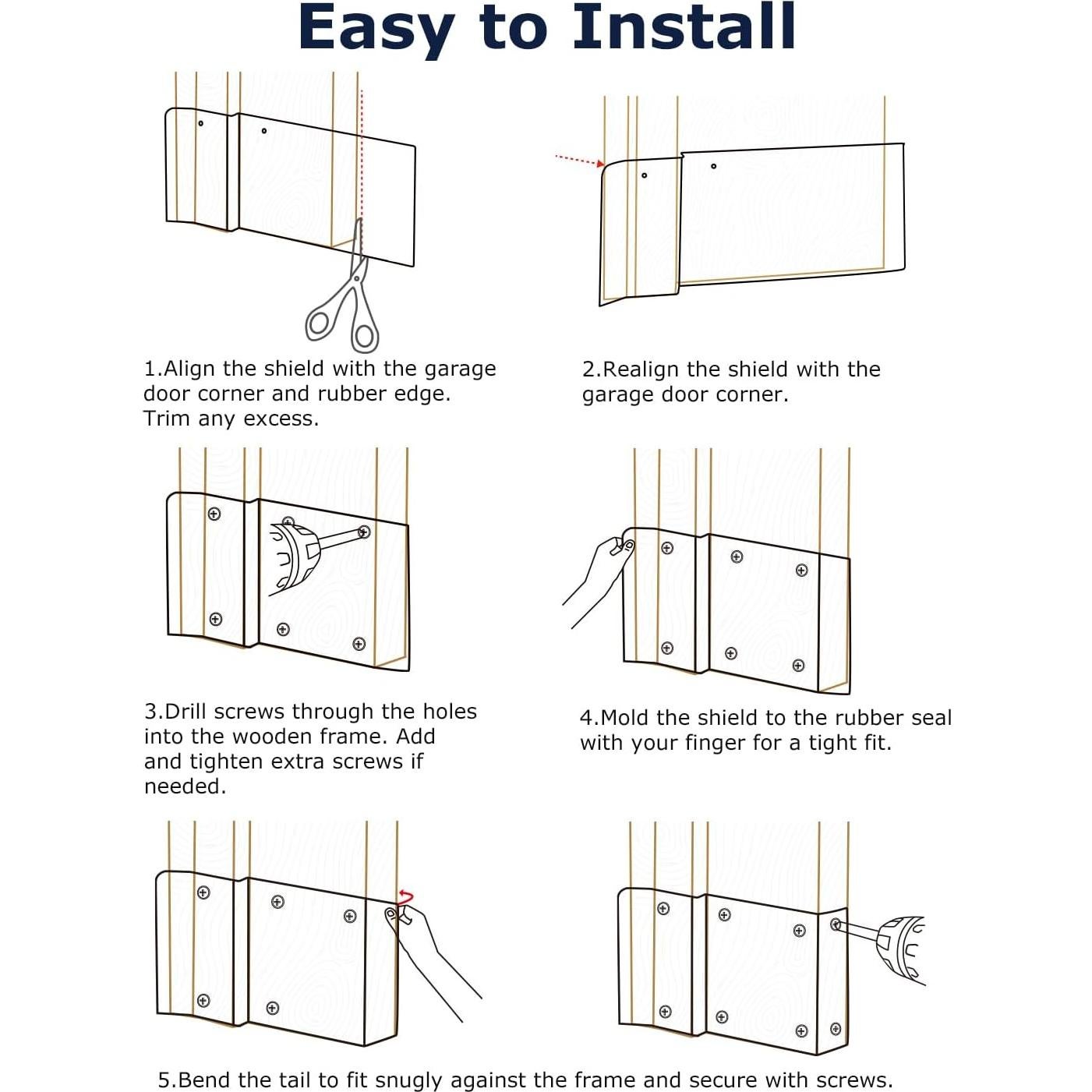 Easy to Install

1.Align the shield with the garage door corner and rubber edge. Trim any excess.

2.Realign the shield with the garage door corner.

3.Drill screws through the holes into the wooden frame. Add and tighten extra screws if needed.

4.Mold the shield to the rubber seal with your finger for a tight fit.

5.Bend the tail to fit snugly against the frame and secure with screws.