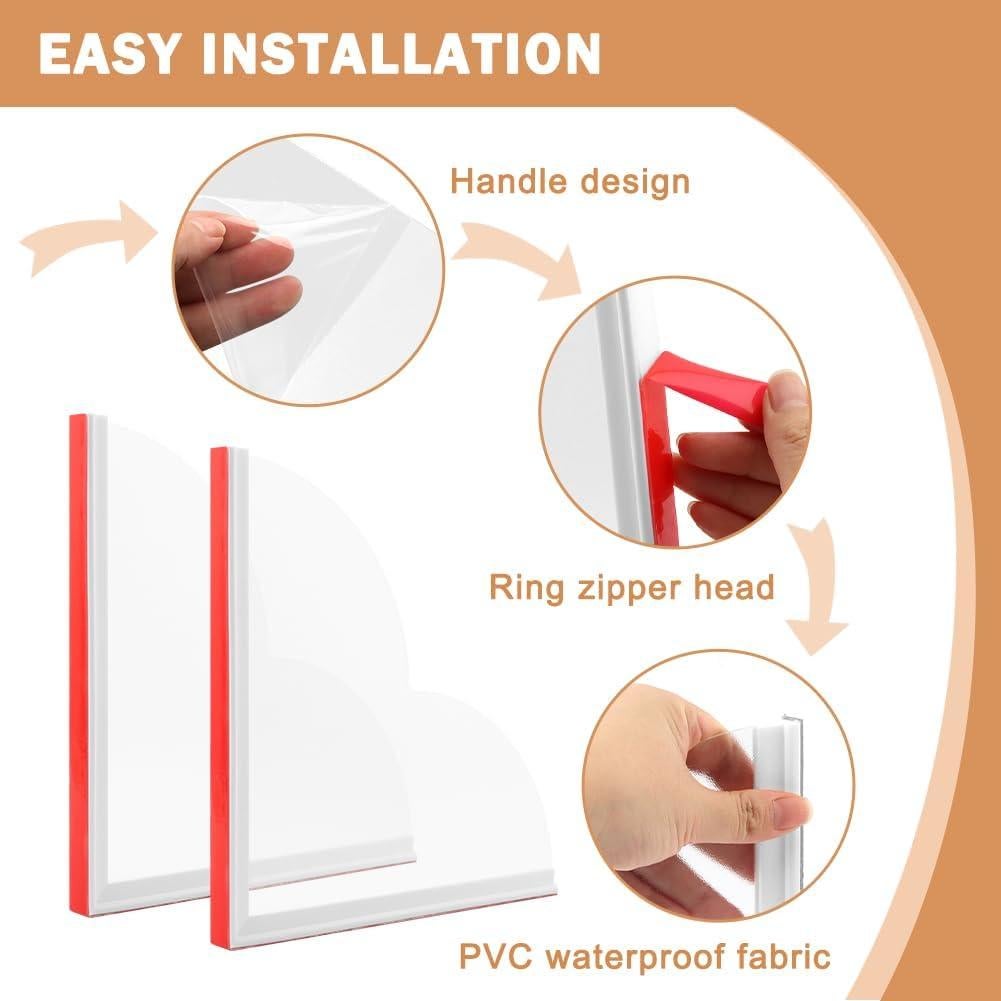 EASY INSTALLATION

Handle design

Ring zipper head

PVC waterproof fabric