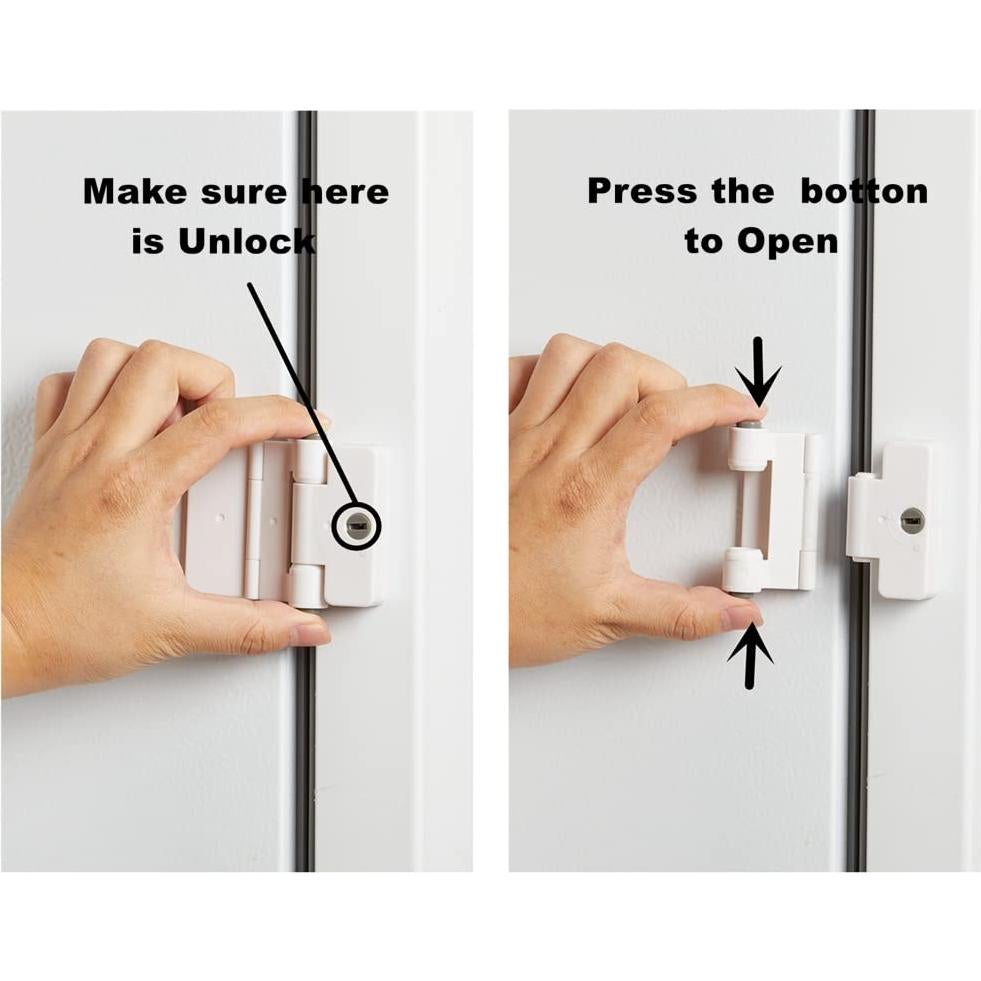 Make sure here is Unlock

Press the botton to Open